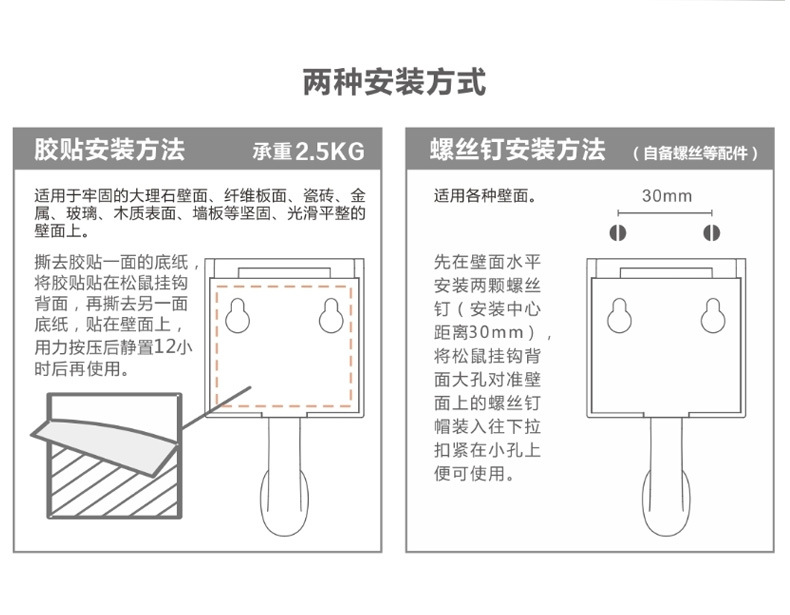 两种安装方式

胶贴安装方法 承重2.5KG

适用于牢固的大理石壁面、纤维板面、瓷砖、金属、玻璃、木质表面、墙板等坚固、光滑平整的壁面上。

撕去胶贴一面的底纸，将胶贴贴在松鼠挂钩背面，再撕去另一面底纸，贴在壁面上，用力按压后静置12小时后再使用。

螺丝钉安装方法 （自备螺丝等配件）

适用各种壁面。

30mm

先在壁面水平安装两颗螺丝钉（安装中心距离30mm），将松鼠挂钩背面大孔对准壁面上的螺丝钉帽装入往下拉扣紧在小孔上便可使用。