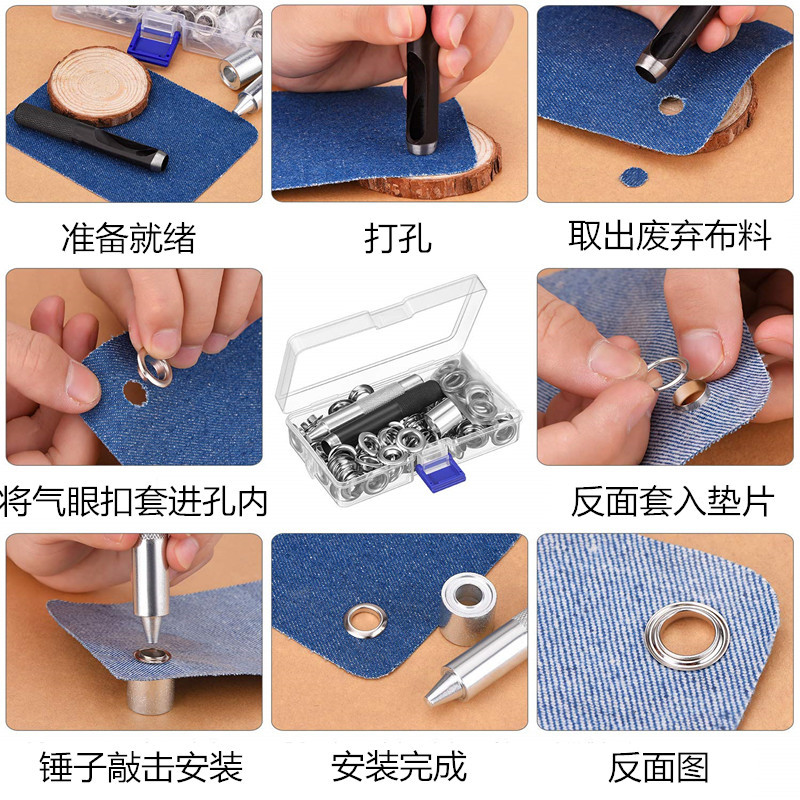 准备就绪

打孔

取出废弃布料

将气眼扣套进孔内

反面套入垫片

锤子敲击安装

安装完成

反面图