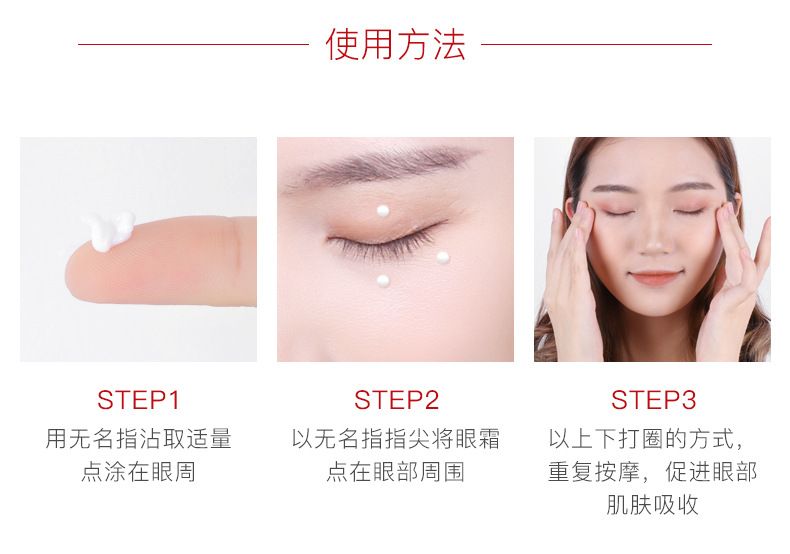 使用方法

STEP1
用无名指沾取适量点涂在眼周

STEP2
以无名指指尖将眼霜点在眼部周围

STEP3
以上下打圈的方式，重复按摩，促进眼部肌肤吸收