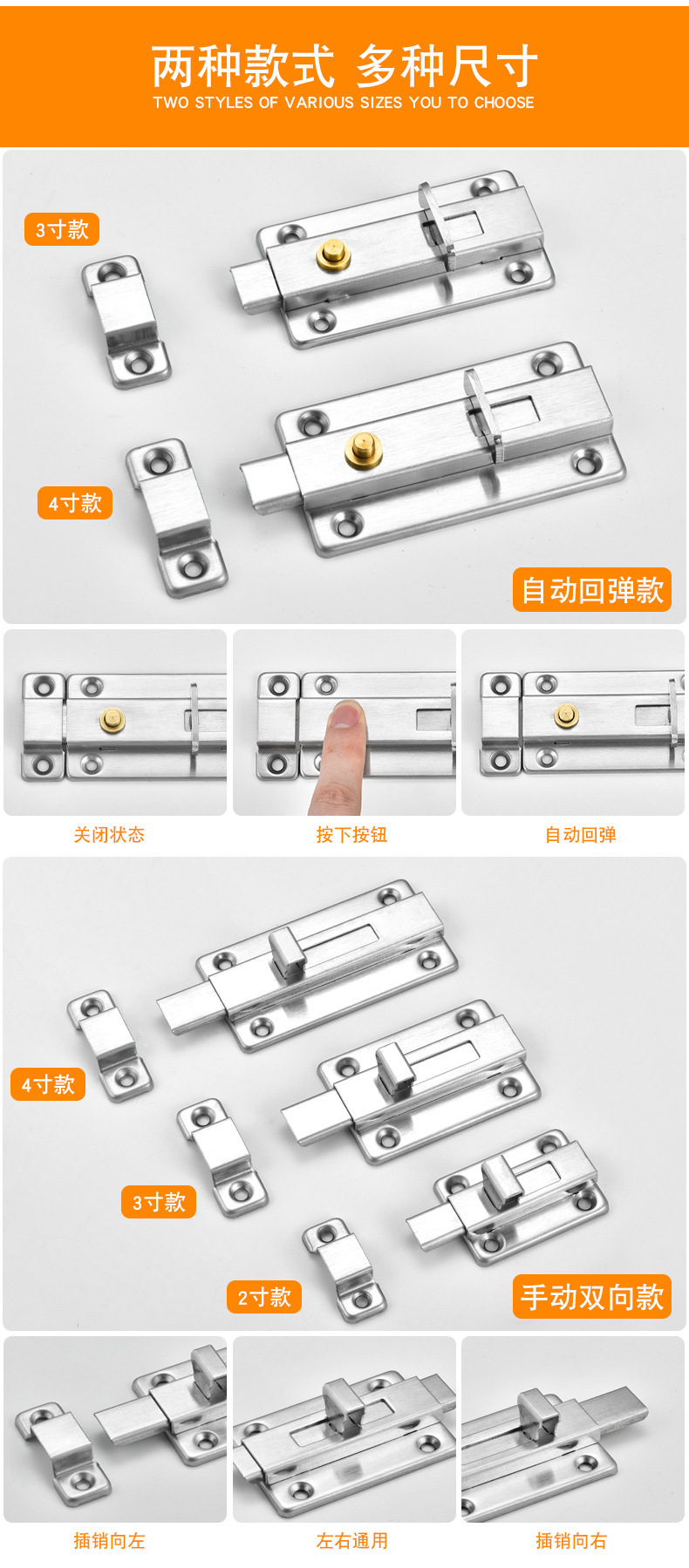 两种款式 多种尺寸
TWO STYLES OF VARIOUS SIZES YOU TO CHOOSE

3寸款

4寸款

自动回弹款

关闭状态

按下按钮

自动回弹

4寸款

3寸款

2寸款

手动双向款

插销向左

左右通用

插销向右