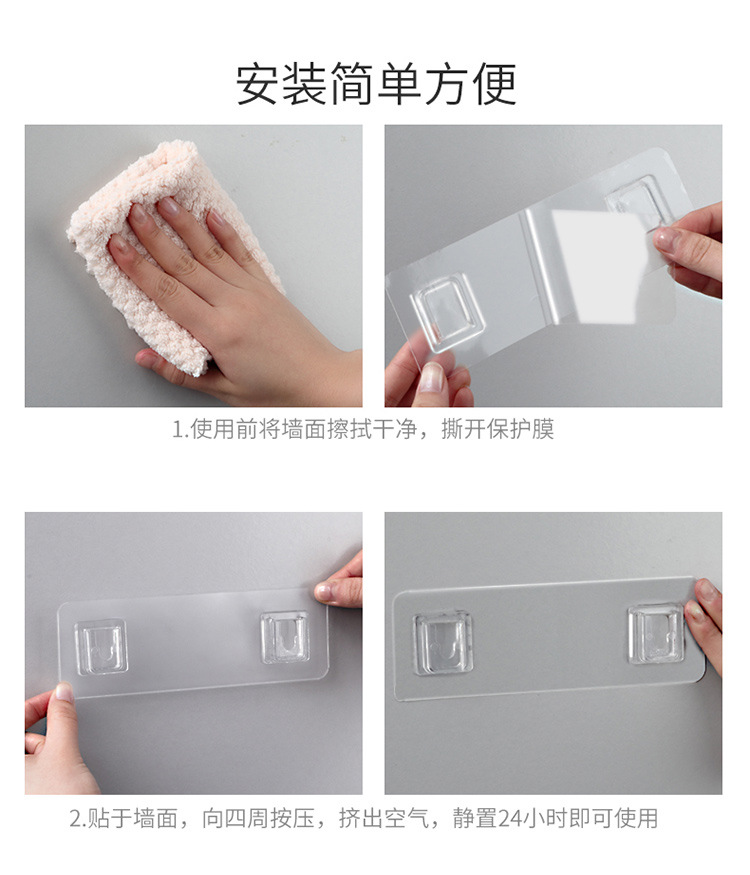 安装简单方便

1.使用前将墙面擦拭干净，撕开保护膜

2.贴于墙面，向四周按压，挤出空气，静置24小时即可使用