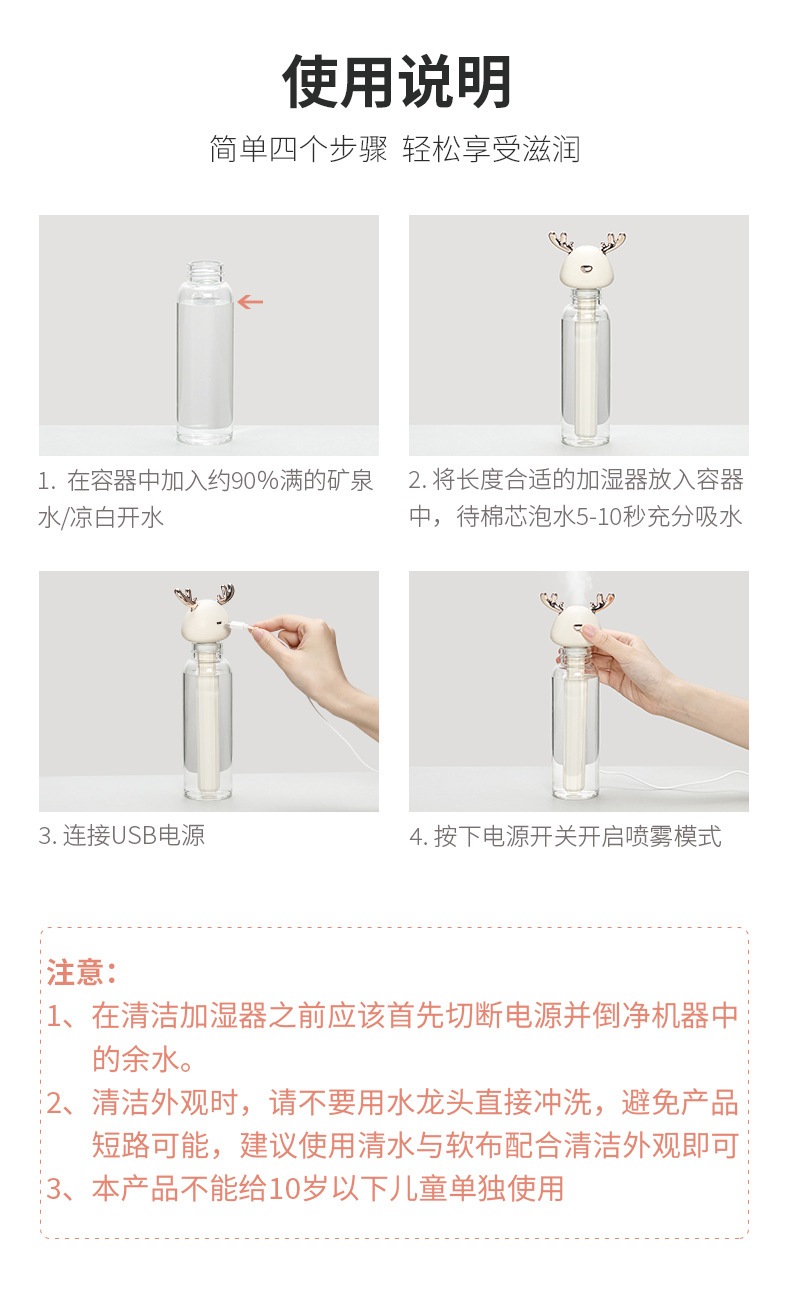 使用说明

简单四个步骤 轻松享受滋润

1. 在容器中加入约90%满的矿泉水/凉白开水

2. 将长度合适的加湿器放入容器中，待棉芯泡水5-10秒充分吸水

3. 连接USB电源

4. 按下电源开关开启喷雾模式

注意：

1、在清洁加湿器之前应该首先切断电源并倒净机器中的余水。

2、清洁外观时，请不要用水龙头直接冲洗，避免产品短路可能，建议使用清水与软布配合清洁外观即可

3、本产品不能给10岁以下儿童单独使用