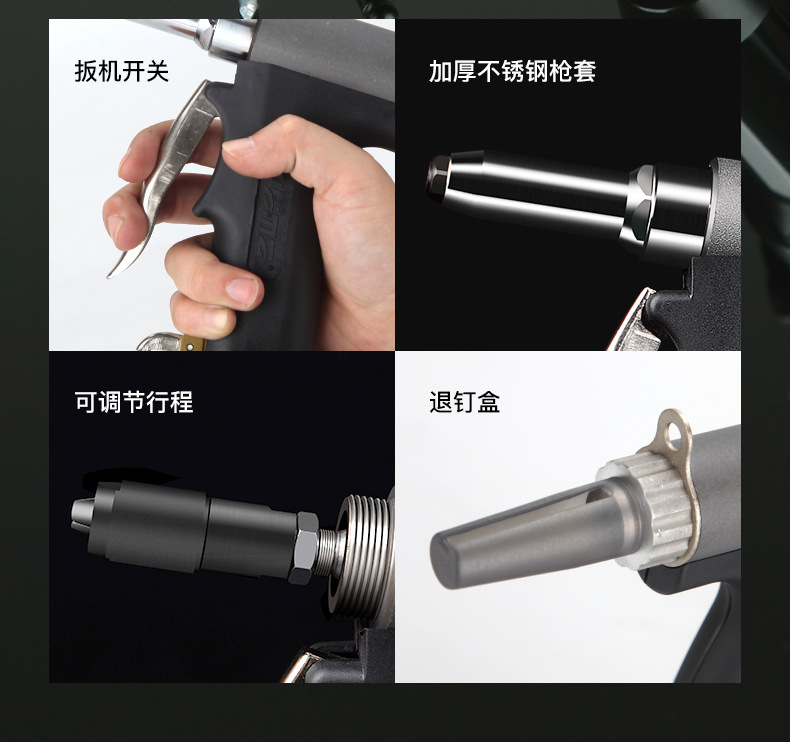 扳机开关

加厚不锈钢枪套

可调节行程

退钉盒