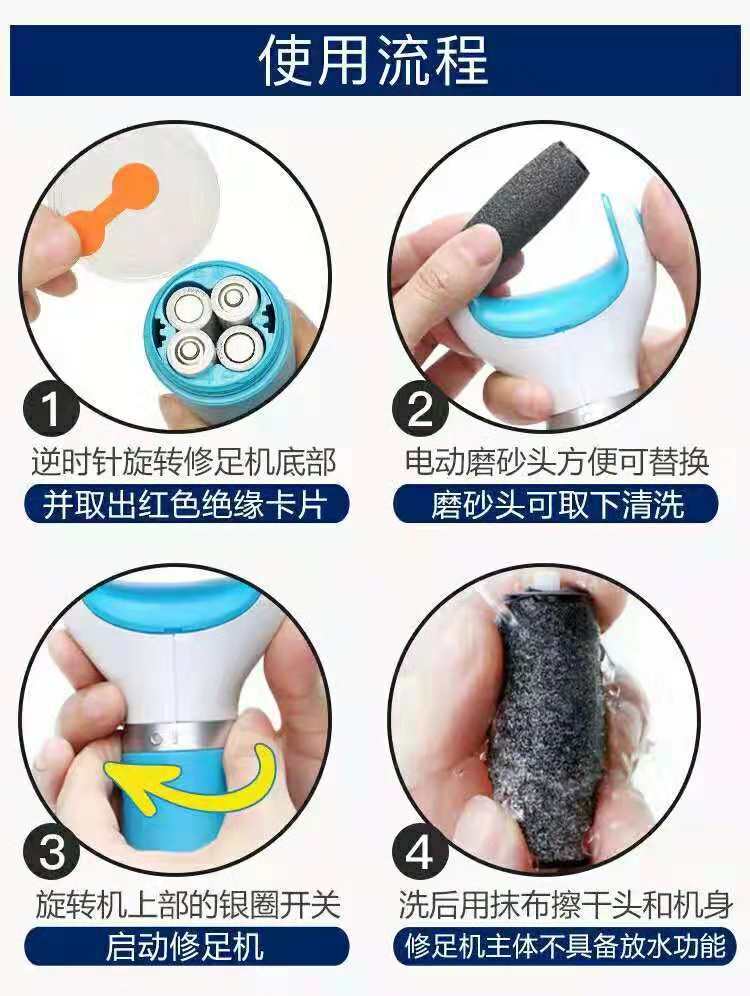 使用流程

1
逆时针旋转修足机底部
并取出红色绝缘卡片

2
电动磨砂头方便可替换
磨砂头可取下清洗

3
旋转机上部的银圈开关
启动修足机

4
洗后用抹布擦干头和机身
修足机主体不具备放水功能