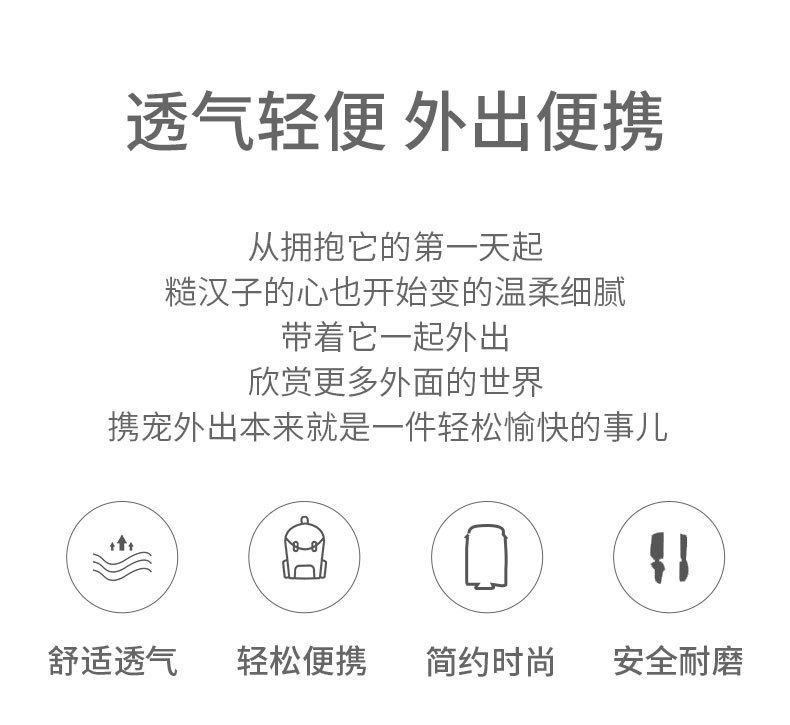 透气轻便 外出便携

从拥抱它的第一天起
糙汉子的心也开始变的温柔细腻
带着它一起外出
欣赏更多外面的世界
携宠外出本来就是一件轻松愉快的事儿

舒适透气 轻松便携 简约时尚 安全耐磨