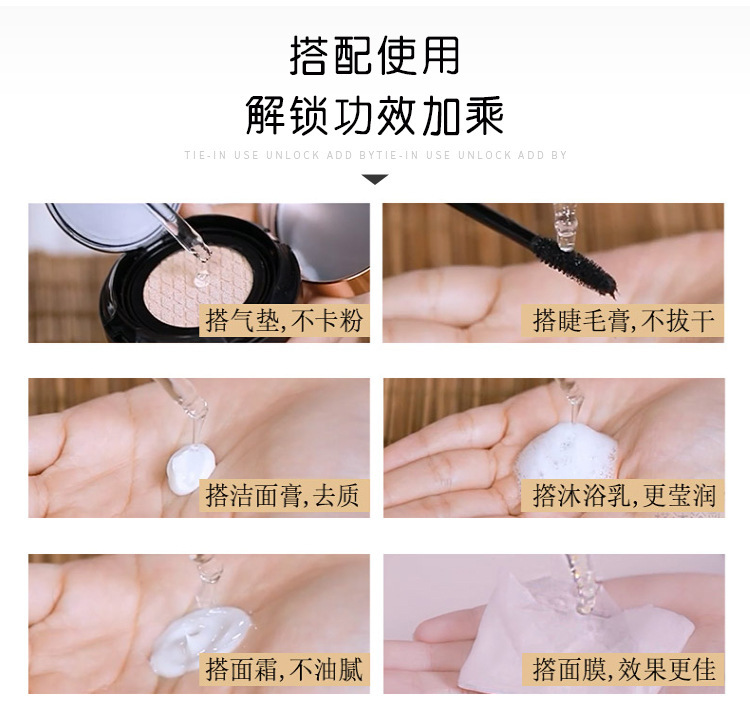 搭配使用
解锁功效加乘

TIE-IN USE UNLOCK ADD BYTIE-IN USE UNLOCK ADD BY

搭气垫,不卡粉

搭睫毛膏,不拔干

搭洁面膏,去质

搭沐浴乳,更莹润

搭面霜,不油腻

搭面膜,效果更佳