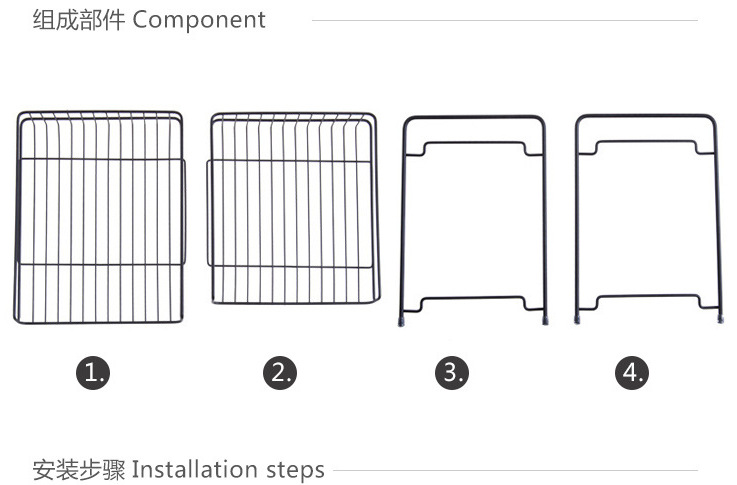 组成部件 Component

1.

2.

3.

4.

安装步骤 Installation steps