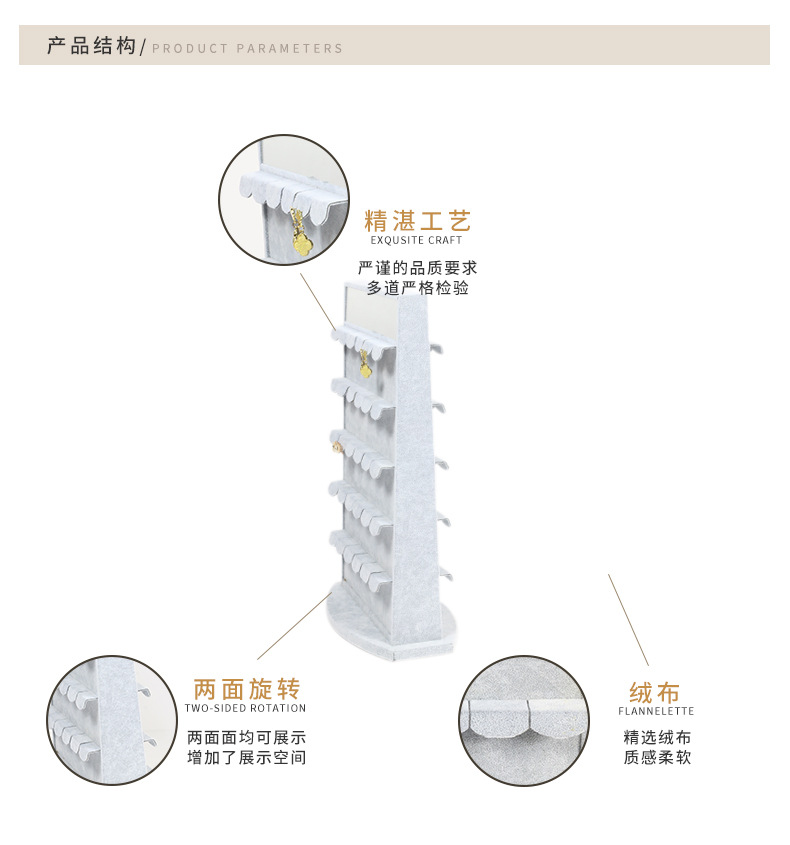 产品结构/ PRODUCT PARAMETERS

精湛工艺
EXQUSITE CRAFT
严谨的品质要求
多道严格检验

两面旋转
TWO-SIDED ROTATION
两面面均可展示
增加了展示空间

绒布
FLANNELETTE
精选绒布
质感柔软