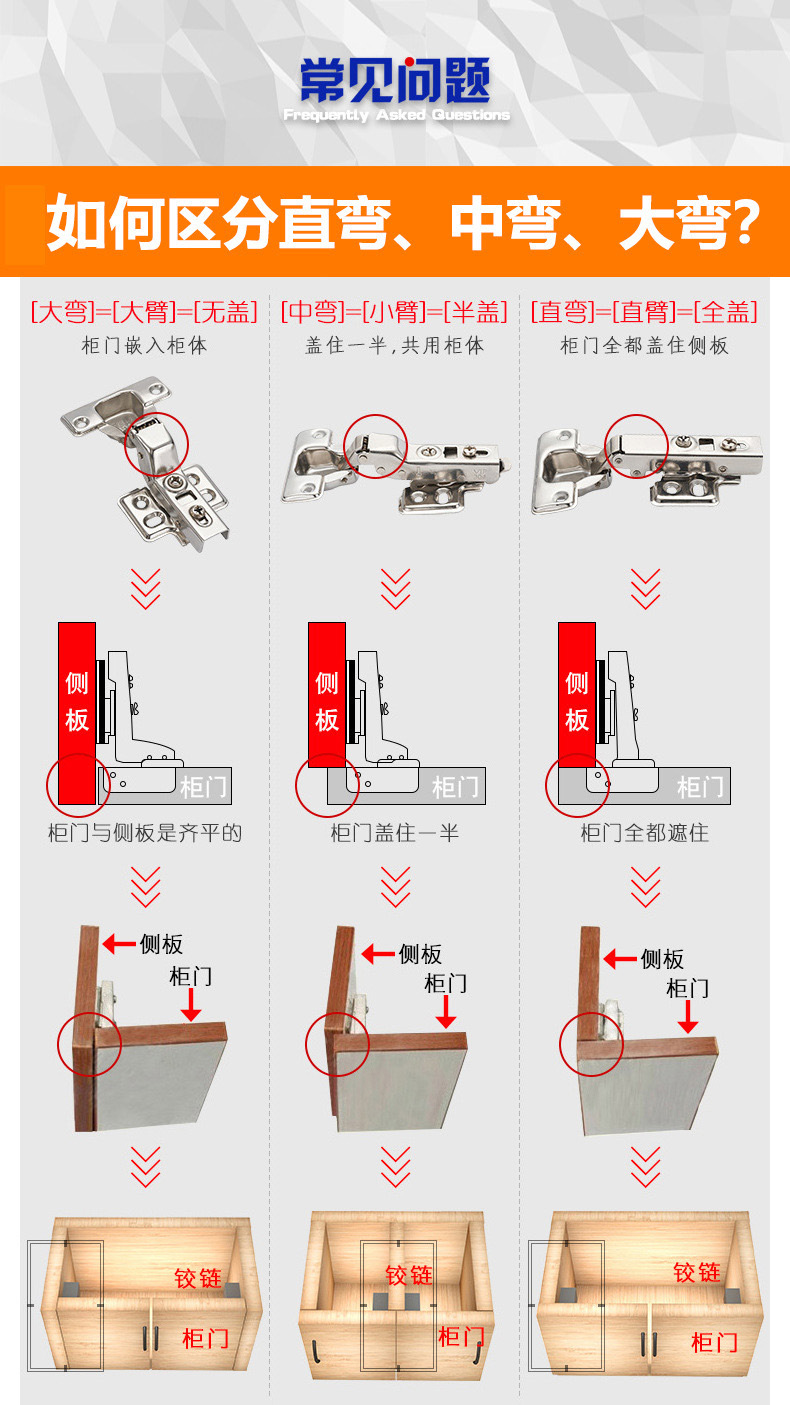 常见问题
Frequently Asked Questions

如何区分直弯、中弯、大弯?

[大弯]=[大臂]=[无盖]
柜门嵌入柜体

侧板
柜门
柜门与侧板是齐平的

侧板
柜门

铰链
柜门

[中弯]=[小臂]=[半盖]
盖住一半,共用柜体

侧板
柜门
柜门盖住一半

侧板
柜门

铰链
柜门

[直弯]=[直臂]=[全盖]
柜门全都盖住侧板

侧板
柜门
柜门全都遮住

侧板
柜门

铰链
柜门