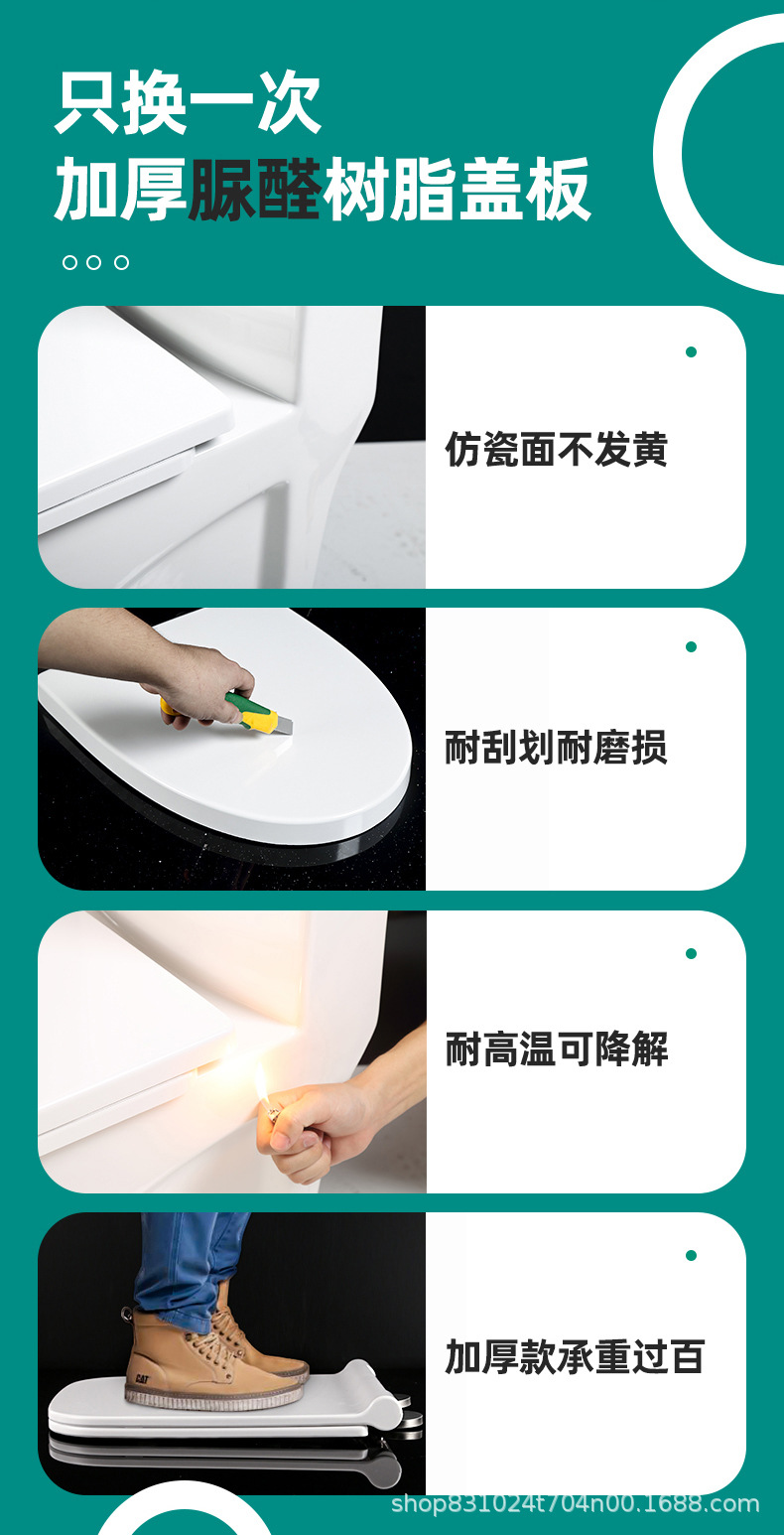 只换一次
加厚脲醛树脂盖板

仿瓷面不发黄

耐刮划耐磨损

耐高温可降解

CAT

加厚款承重过百

shop831024t704n00.1688.com