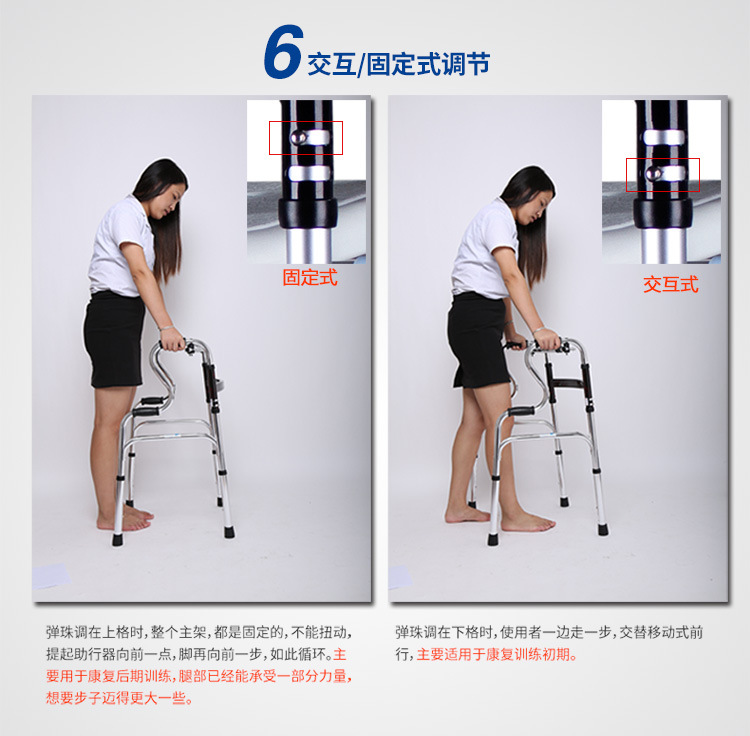 6 交互/固定式调节

固定式

交互式

弹珠调在上格时，整个主架，都是固定的，不能扭动，提起助行器向前一点，脚再向前一步，如此循环。主要用于康复后期训练，腿部已经能承受一部分力量，想要步子迈得更大一些。

弹珠调在下格时，使用者一边走一步，交替移动式前行，主要适用于康复训练初期。