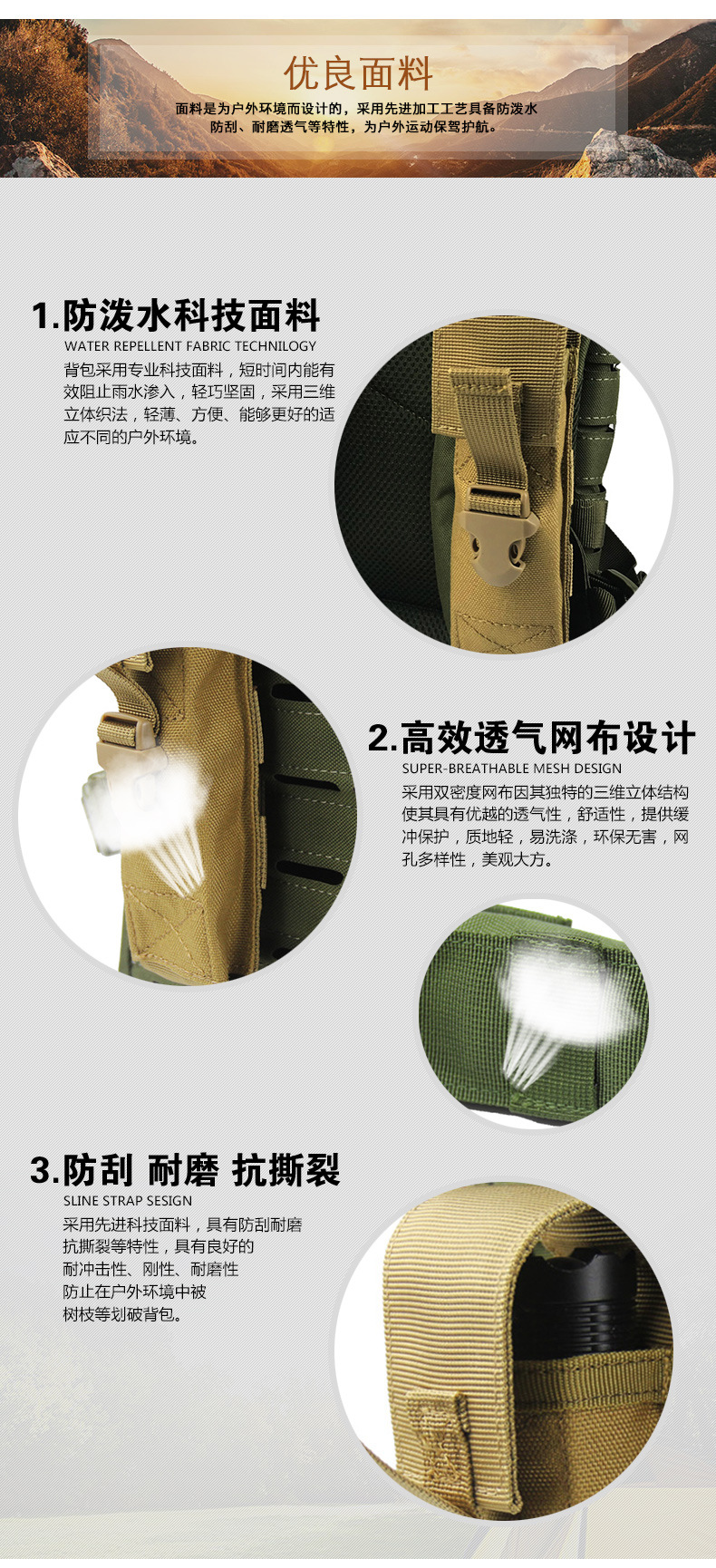 优良面料

面料是为户外环境而设计的，采用先进加工工艺具备防泼水防刮、耐磨透气等特性，为户外运动保驾护航。

1.防泼水科技面料

WATER REPELLENT FABRIC TECHNILOGY

背包采用专业科技面料，短时间内能有效阻止雨水渗入，轻巧坚固，采用三维立体织法，轻薄、方便、能够更好的适应不同的户外环境。

2.高效透气网布设计

SUPER-BREATHABLE MESH DESIGN

采用双密度网布因其独特的三维立体结构使其具有优越的透气性，舒适性，提供缓冲保护，质地轻，易洗涤，环保无害，网孔多样性，美观大方。

3.防刮 耐磨 抗撕裂

SLINE STRAP SESIGN

采用先进科技面料，具有防刮耐磨抗撕裂等特性，具有良好的耐冲击性、刚性、耐磨性防止在户外环境中被树枝等划破背包。