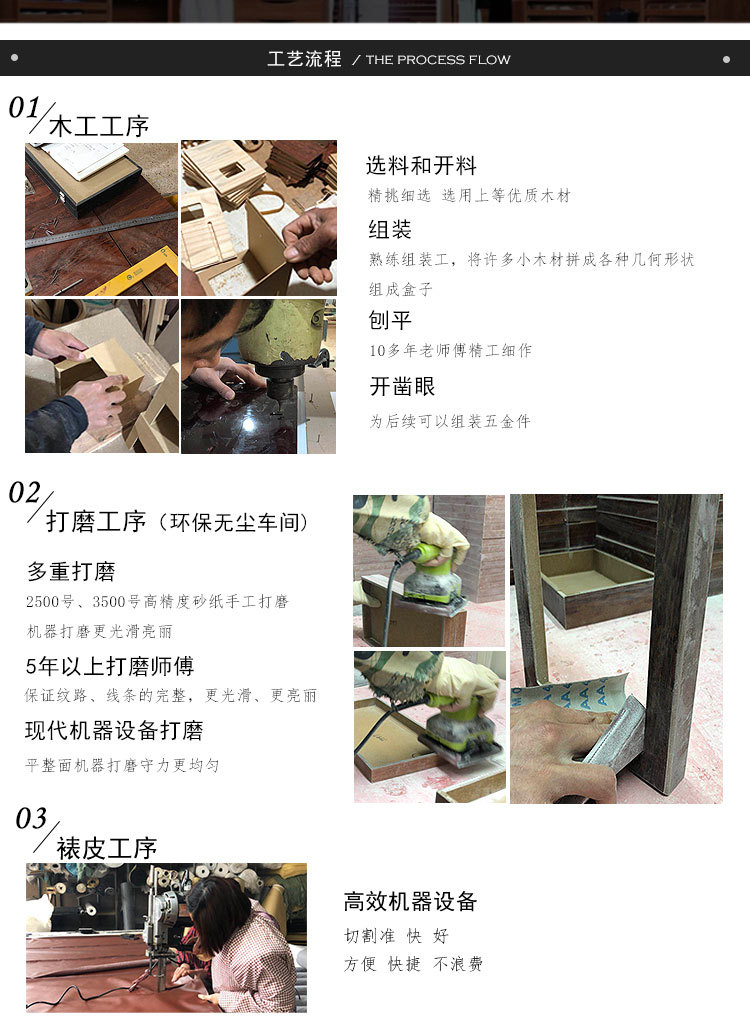 工艺流程 / THE PROCESS FLOW

01 木工工序

选料和开料

精挑细选 选用上等优质木材

组装

熟练组装工，将许多小木材拼成各种几何形状组成盒子

刨平

10多年老师傅精工细作

开凿眼

为后续可以组装五金件

02 打磨工序（环保无尘车间）

多重打磨

2500号、3500号高精度砂纸手工打磨

机器打磨更光滑亮丽

5年以上打磨师傅

保证纹路、线条的完整，更光滑、更亮丽

现代机器设备打磨

平整面机器打磨守力更均匀

03 裱皮工序

高效机器设备

切割准 快 好

方便 快捷 不浪费