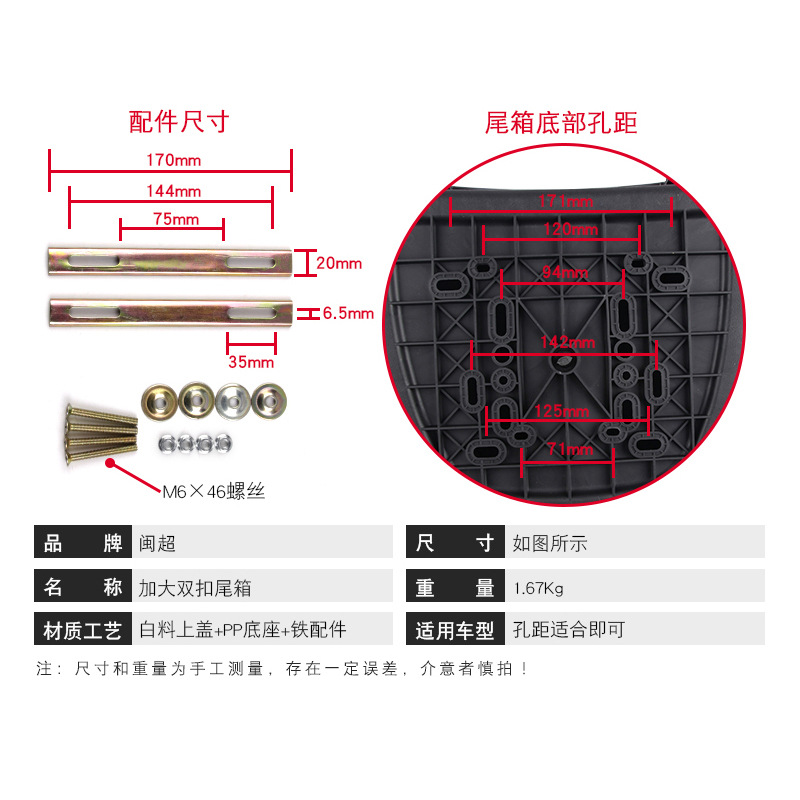 配件尺寸

170mm
144mm
75mm
20mm
6.5mm
35mm

M6×46螺丝

尾箱底部孔距

171mm
120mm
94mm
142mm
125mm
71mm

| 品　牌 | 闽超 | 尺　寸 | 如图所示 |
|---|---|---|---|
| 名　称 | 加大双扣尾箱 | 重　量 | 1.67Kg |
| 材质工艺 | 白料上盖+PP底座+铁配件 | 适用车型 | 孔距适合即可 |

注：尺寸和重量为手工测量，存在一定误差，介意者慎拍！