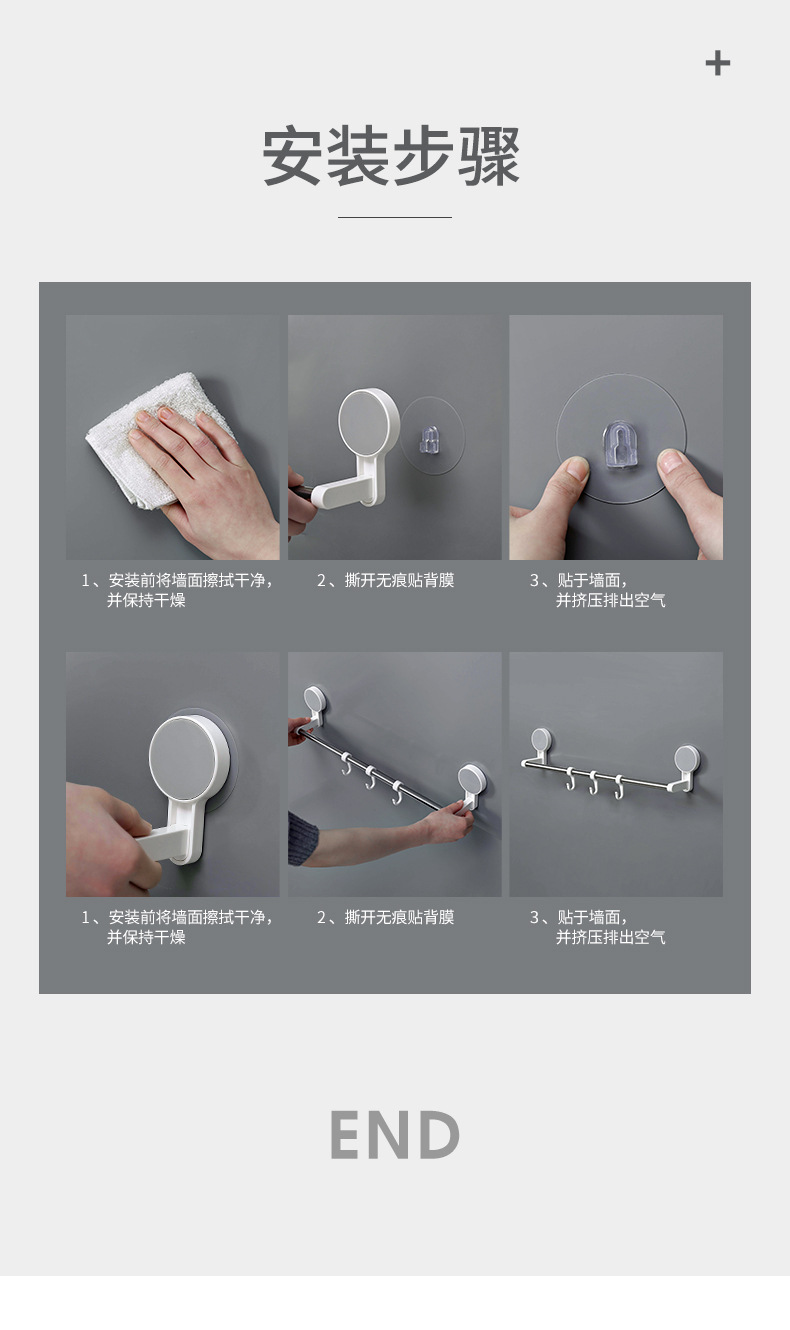 +

安装步骤

1、安装前将墙面擦拭干净，并保持干燥

2、撕开无痕贴背膜

3、贴于墙面，并挤压排出空气

1、安装前将墙面擦拭干净，并保持干燥

2、撕开无痕贴背膜

3、贴于墙面，并挤压排出空气

END