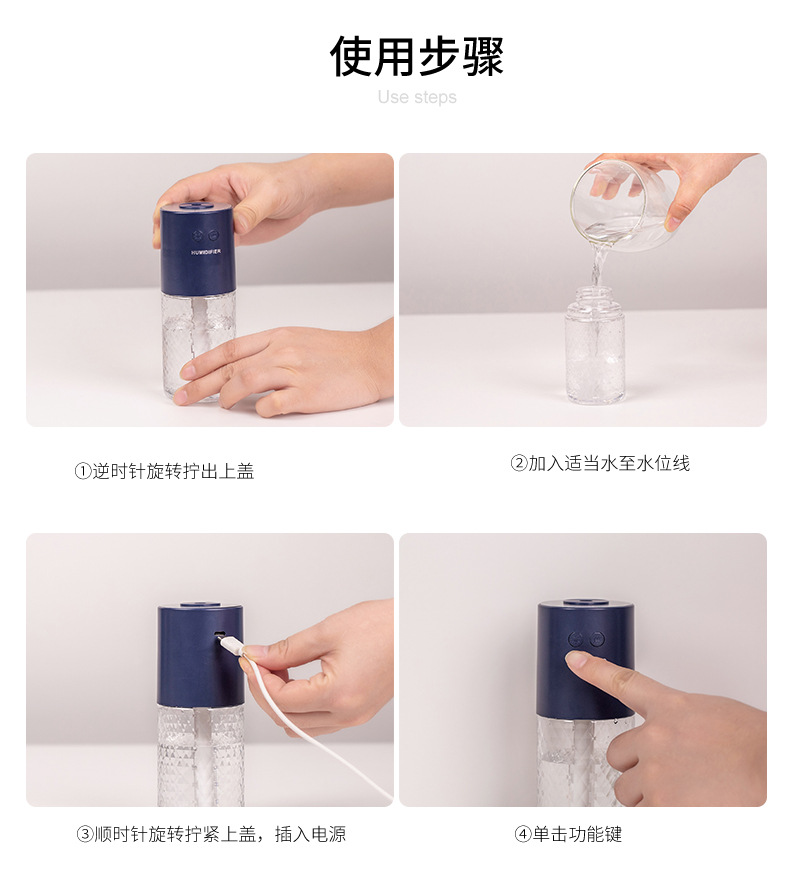 使用步骤

Use steps

HUMIDIFIER

①逆时针旋转拧出上盖

②加入适当水至水位线

③顺时针旋转拧紧上盖，插入电源

④单击功能键