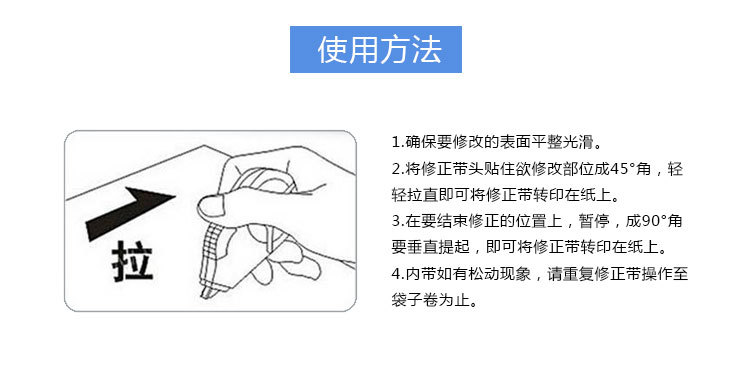 使用方法

拉

1.确保要修改的表面平整光滑。
2.将修正带头贴住欲修改部位成45°角，轻轻拉直即可将修正带转印在纸上。
3.在要结束修正的位置上，暂停，成90°角要垂直提起，即可将修正带转印在纸上。
4.内带如有松动现象，请重复修正带操作至袋子卷为止。