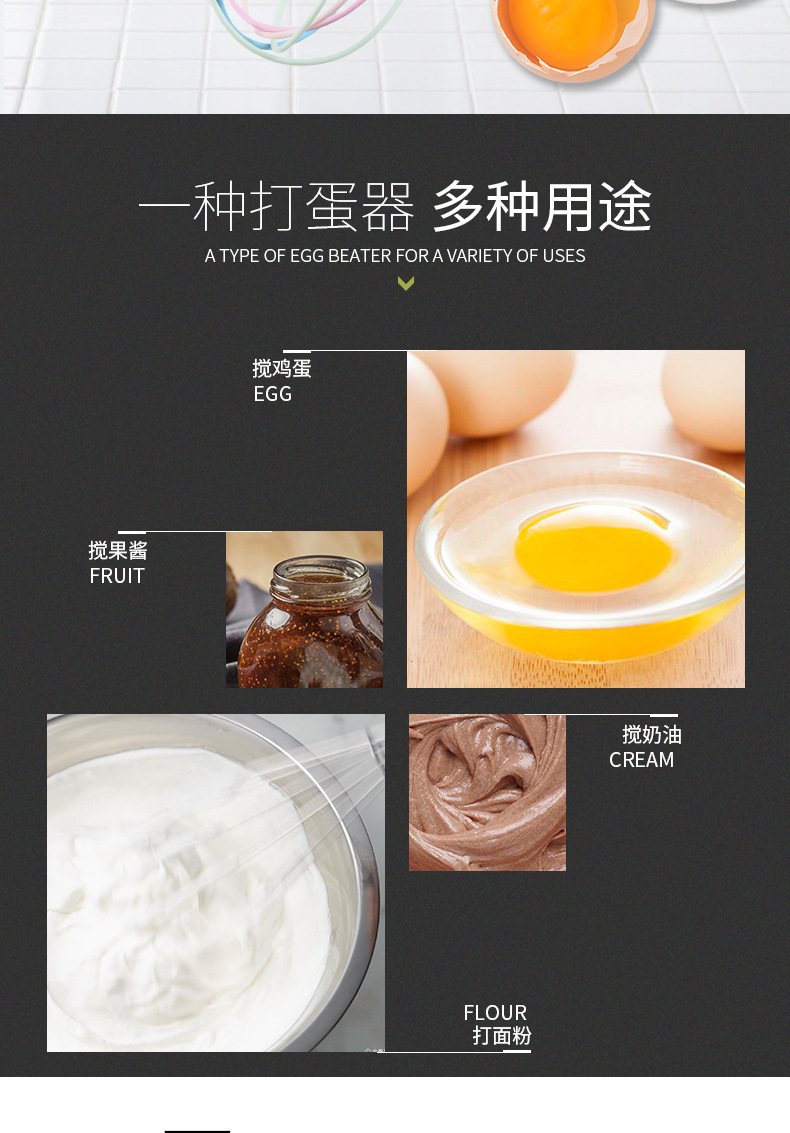 一种打蛋器 多种用途
A TYPE OF EGG BEATER FOR A VARIETY OF USES

搅鸡蛋
EGG

搅果酱
FRUIT

搅奶油
CREAM

FLOUR
打面粉