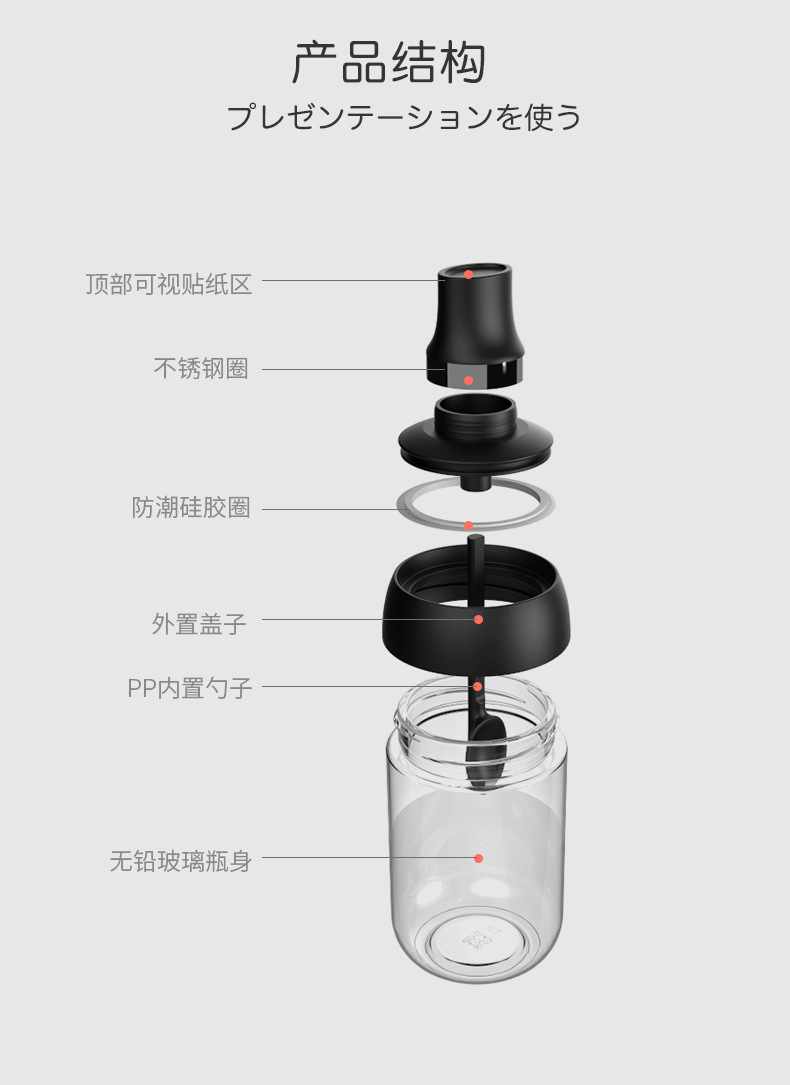 产品结构

プレゼンテーションを使う

顶部可视贴纸区

不锈钢圈

防潮硅胶圈

外置盖子

PP内置勺子

无铅玻璃瓶身