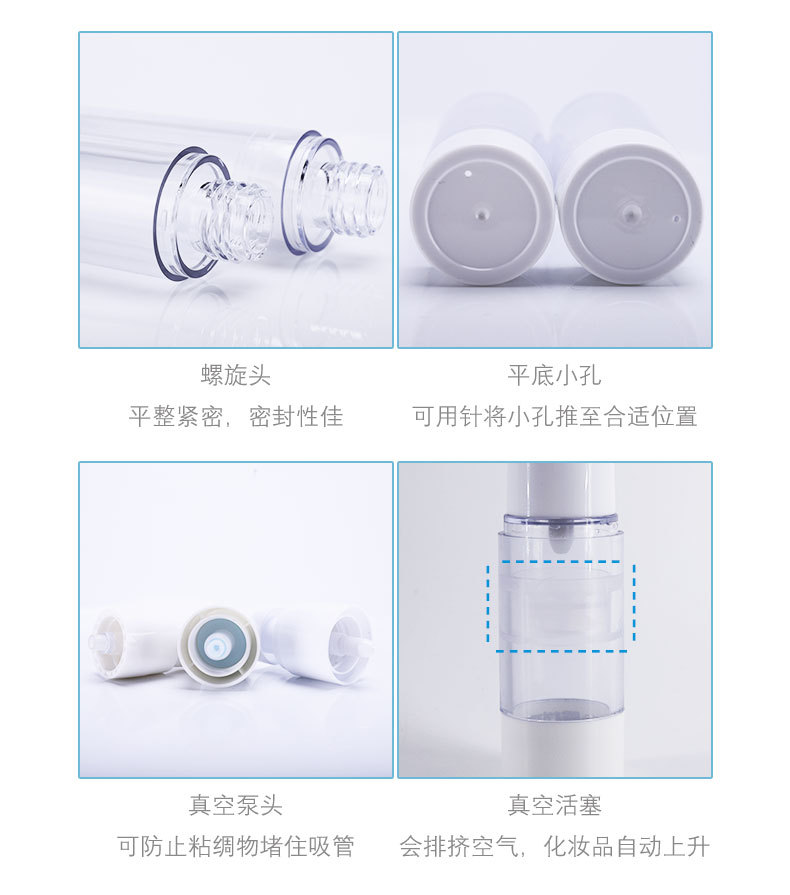 螺旋头
平整紧密，密封性佳

平底小孔
可用针将小孔推至合适位置

真空泵头
可防止粘绸物堵住吸管

真空活塞
会排挤空气，化妆品自动上升