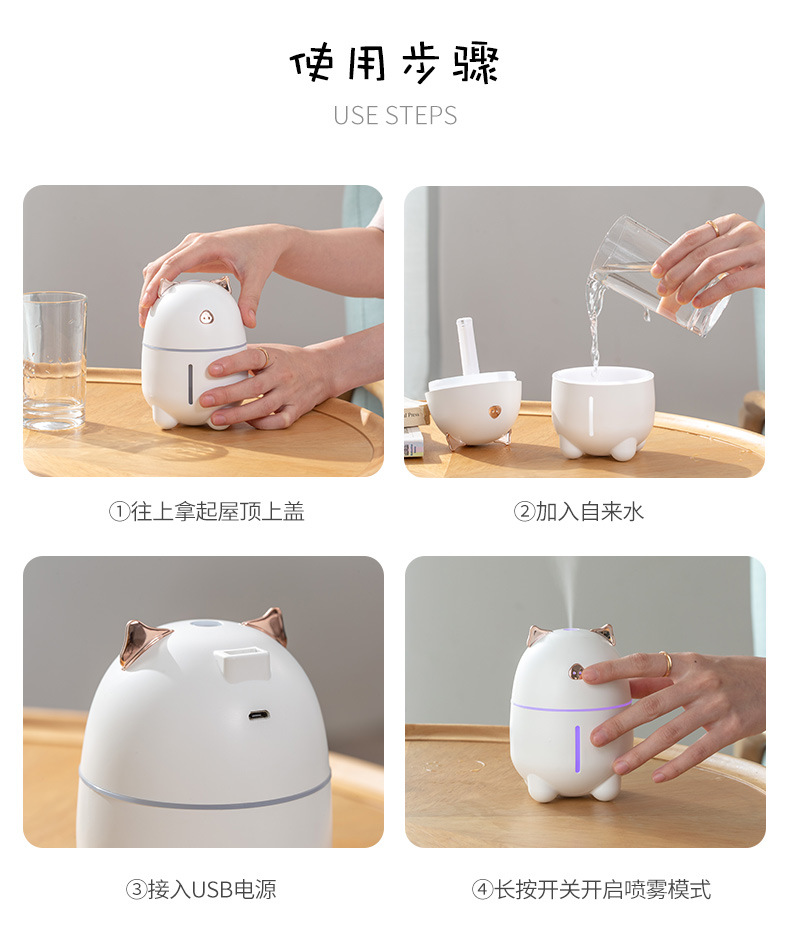 使用步骤
USE STEPS

①往上拿起屋顶上盖

②加入自来水

③接入USB电源

④长按开关开启喷雾模式