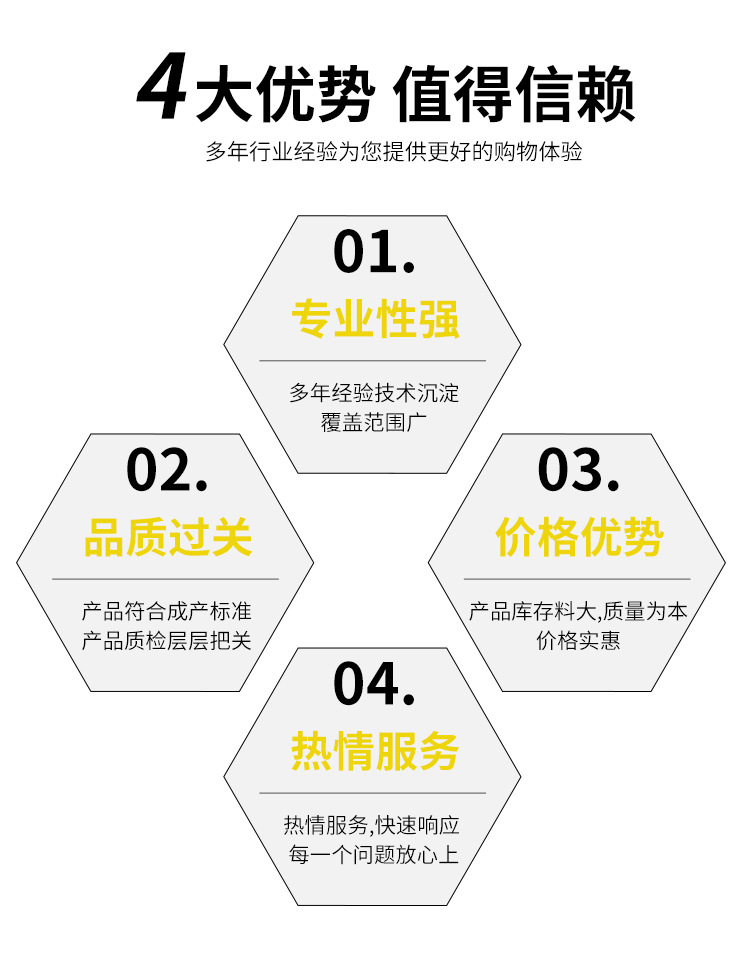 4大优势 值得信赖

多年行业经验为您提供更好的购物体验

01.

专业性强

多年经验技术沉淀
覆盖范围广

02.

品质过关

产品符合成产标准
产品质检层层把关

03.

价格优势

产品库存料大,质量为本
价格实惠

04.

热情服务

热情服务,快速响应
每一个问题放心上