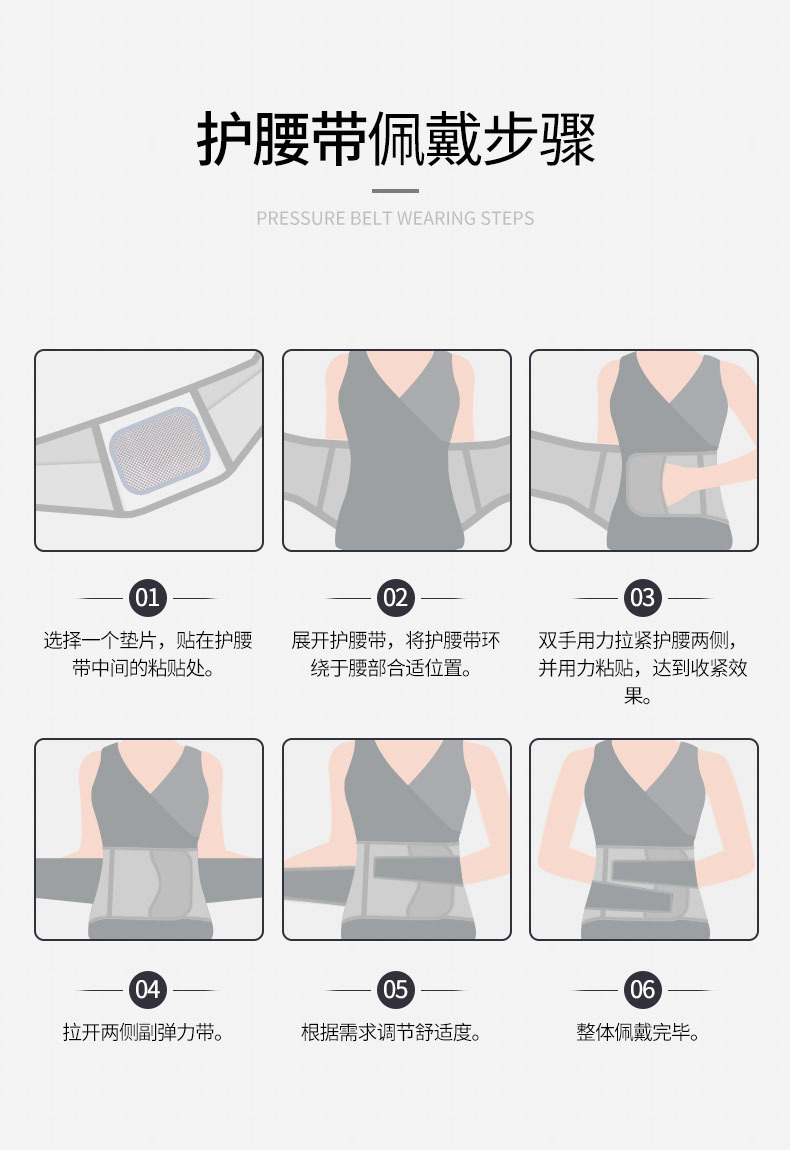 护腰带佩戴步骤

PRESSURE BELT WEARING STEPS

01

选择一个垫片，贴在护腰带中间的粘贴处。

02

展开护腰带，将护腰带环绕于腰部合适位置。

03

双手用力拉紧护腰两侧，并用力粘贴，达到收紧效果。

04

拉开两侧副弹力带。

05

根据需求调节舒适度。

06

整体佩戴完毕。