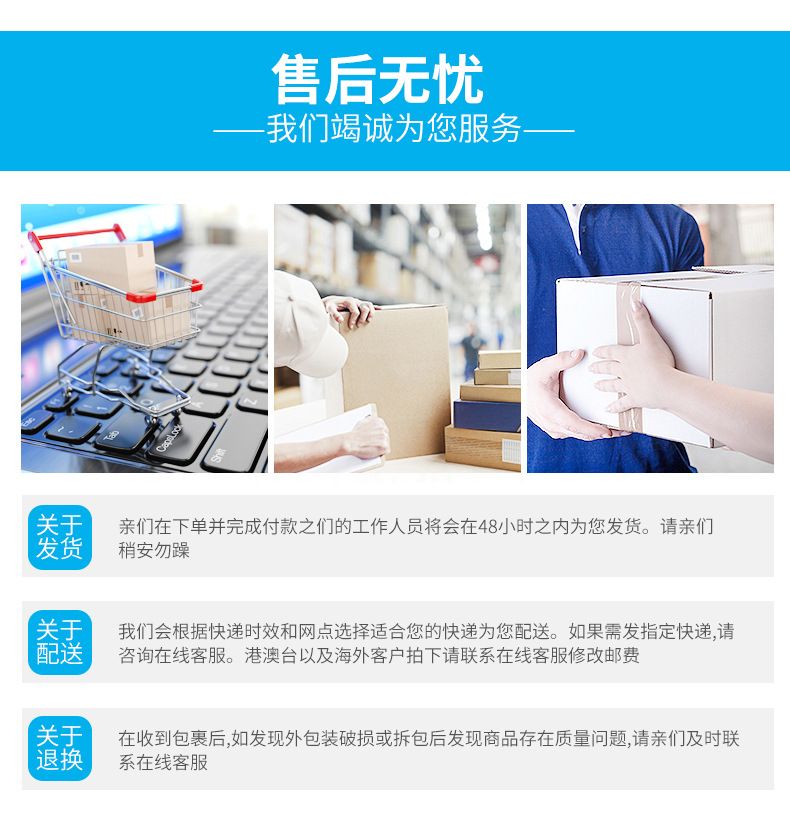 售后无忧

——我们竭诚为您服务——

关于发货

亲们在下单并完成付款之们的工作人员将会在48小时之内为您发货。请亲们稍安勿躁

关于配送

我们会根据快递时效和网点选择适合您的快递为您配送。如果需发指定快递,请咨询在线客服。港澳台以及海外客户拍下请联系在线客服修改邮费

关于退换

在收到包裹后,如发现外包装破损或拆包后发现商品存在质量问题,请亲们及时联系在线客服