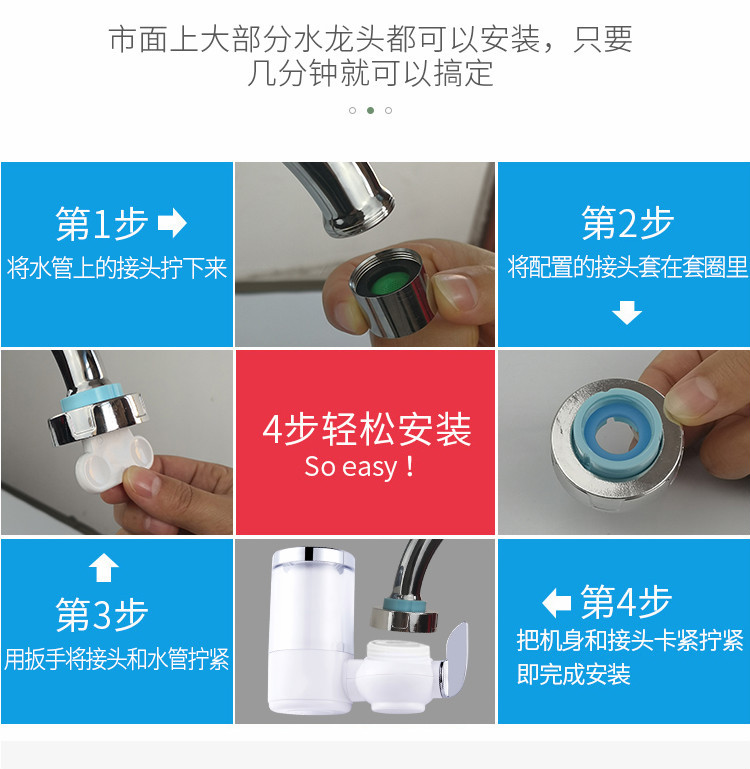 市面上大部分水龙头都可以安装，只要几分钟就可以搞定

第1步
将水管上的接头拧下来

第2步
将配置的接头套在套圈里

4步轻松安装
So easy！

第3步
用扳手将接头和水管拧紧

第4步
把机身和接头卡紧拧紧即完成安装