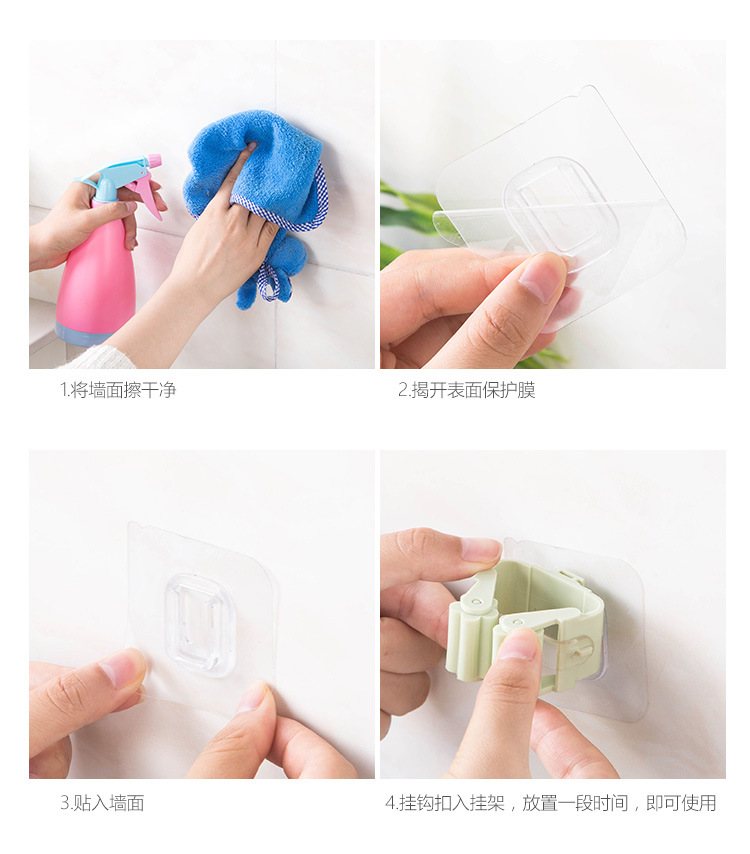 1.将墙面擦干净

2.揭开表面保护膜

3.贴入墙面

4.挂钩扣入挂架，放置一段时间，即可使用