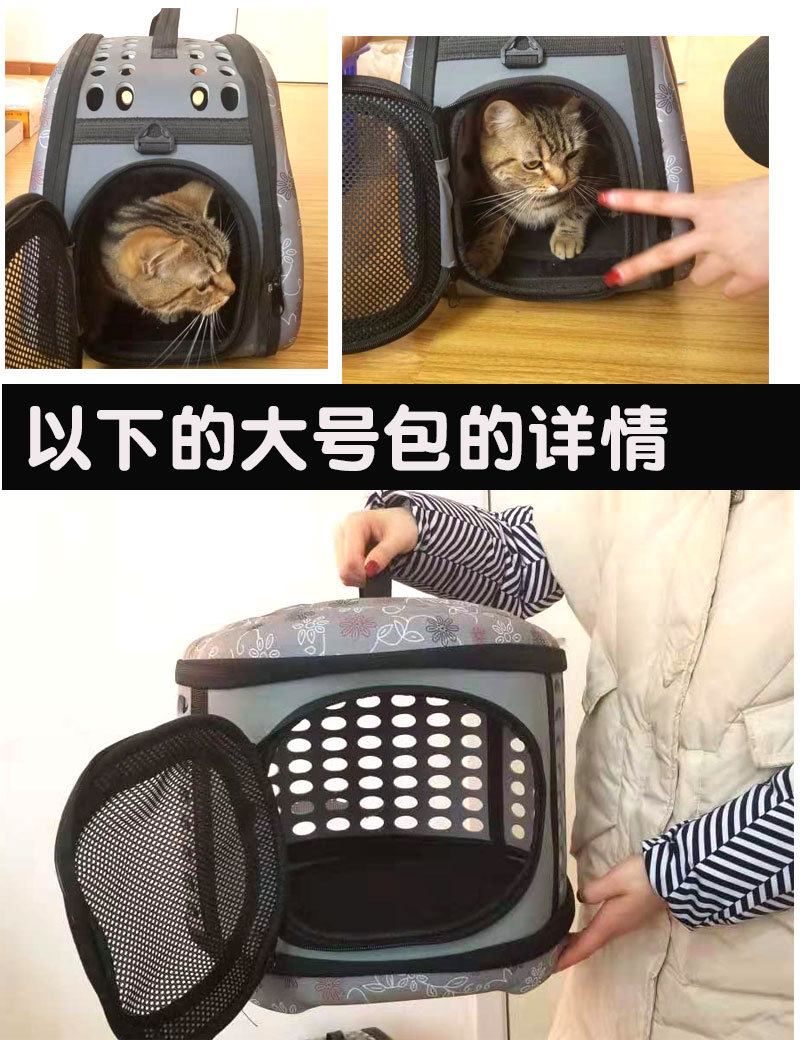 以下的大号包的详情