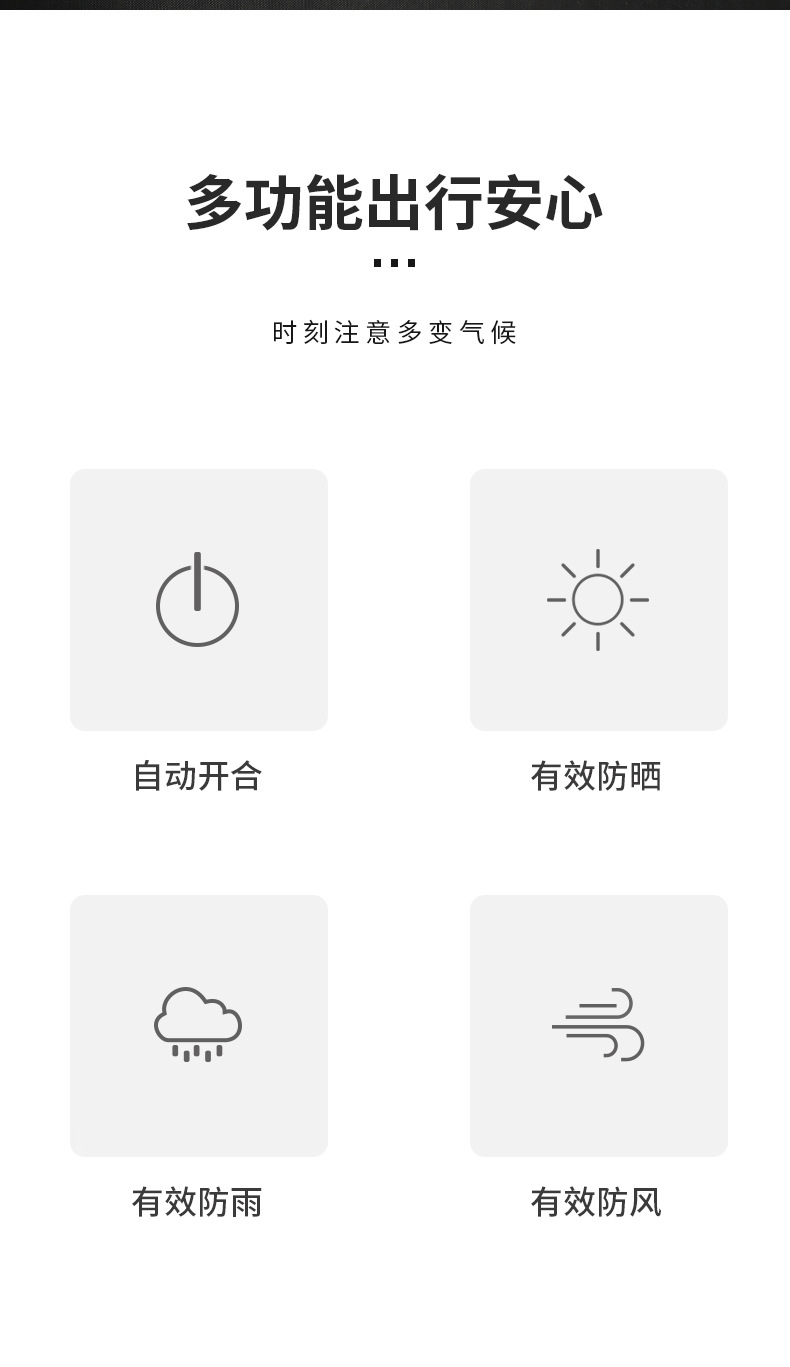 多功能出行安心

时刻注意多变气候

自动开合

有效防晒

有效防雨

有效防风