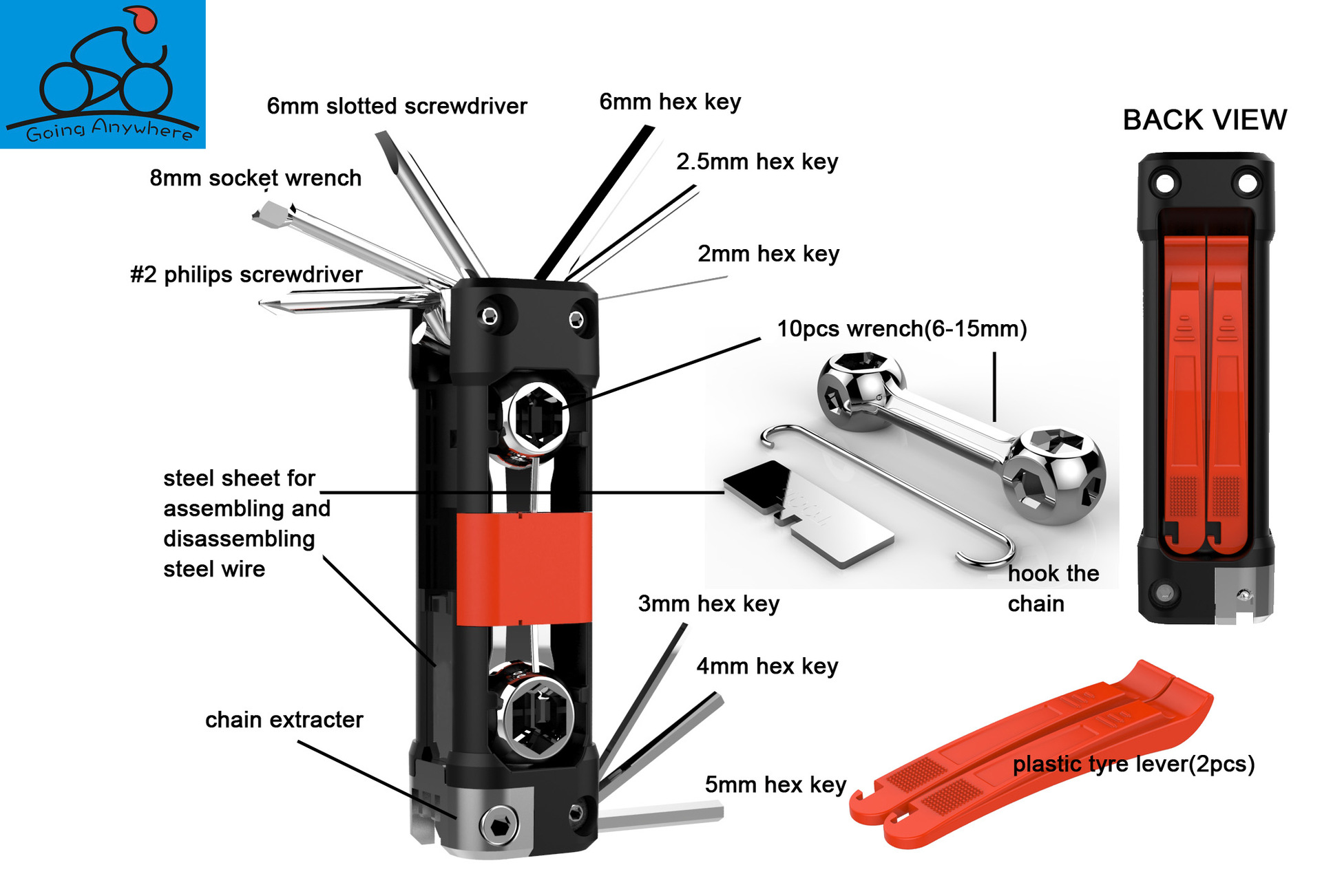 Going Anywhere

6mm slotted screwdriver

6mm hex key

BACK VIEW

8mm socket wrench

2.5mm hex key

#2 philips screwdriver

2mm hex key

10pcs wrench(6-15mm)

steel sheet for assembling and disassembling steel wire

hook the chain

3mm hex key

4mm hex key

chain extracter

5mm hex key

plastic tyre lever(2pcs)