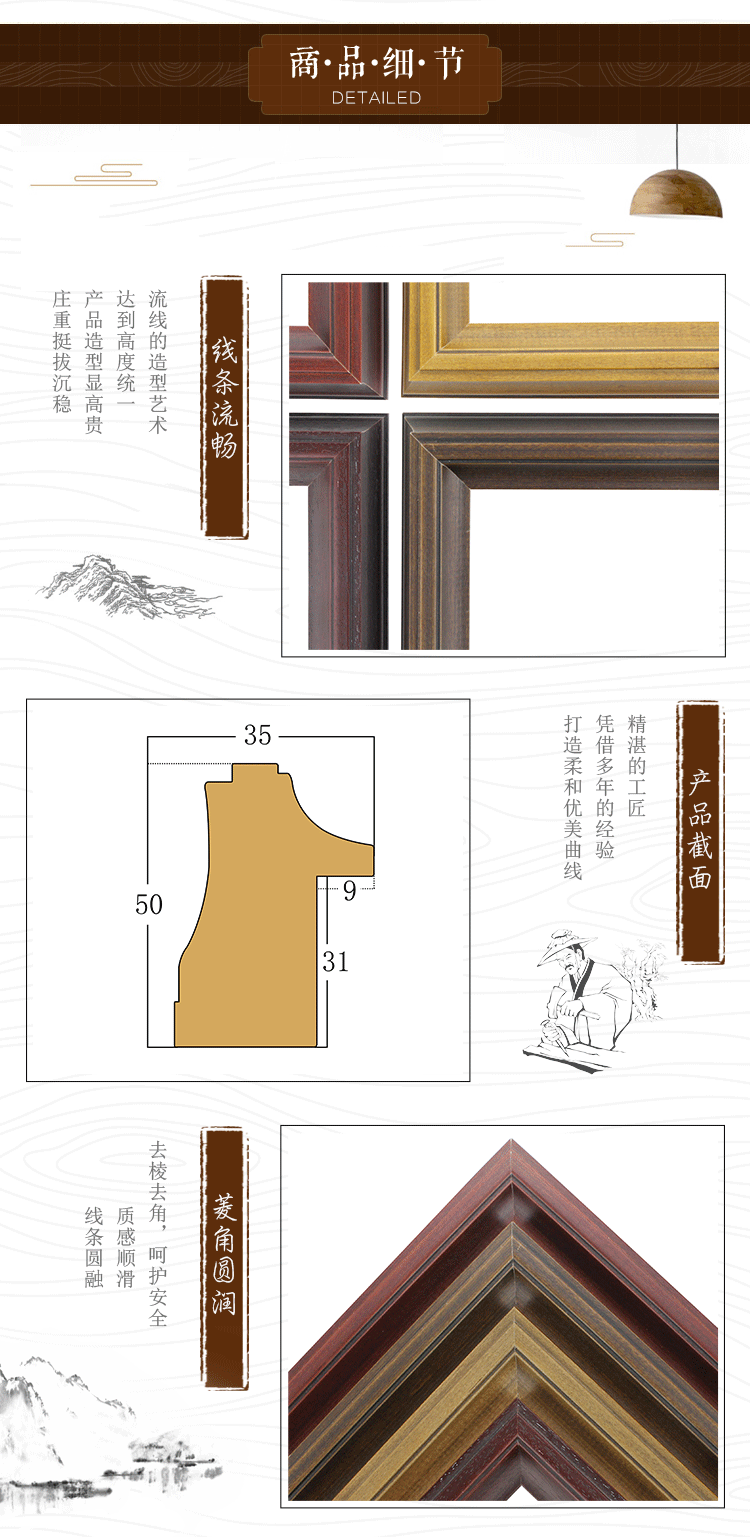 商·品·细·节
DETAILED

线条流畅

流线的造型艺术
达到高度统一
产品造型显高贵
庄重挺拔沉稳

35
50
9
31

产品截面

精湛的工匠
凭借多年的经验
打造柔和优美曲线

菱角圆润

去棱去角，呵护安全
质感顺滑
线条圆融