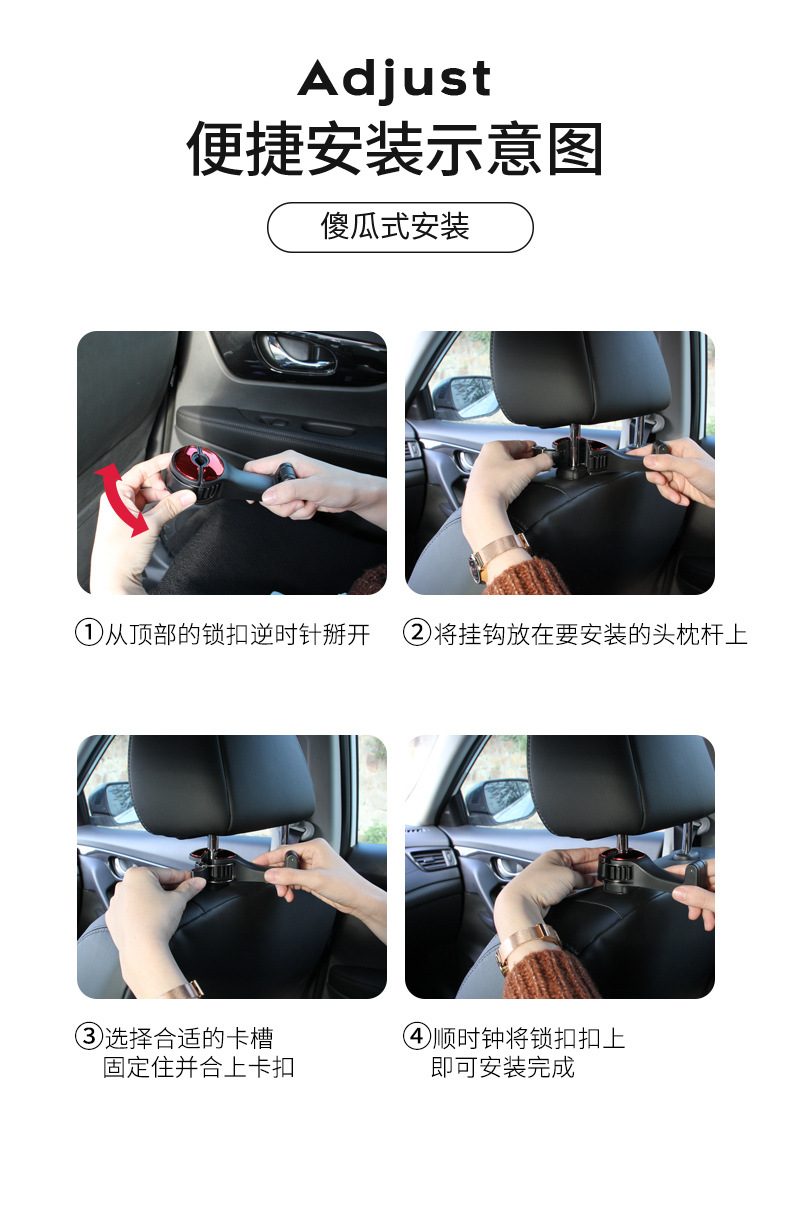 Adjust
便捷安装示意图

傻瓜式安装

①从顶部的锁扣逆时针掰开

②将挂钩放在要安装的头枕杆上

③选择合适的卡槽
固定住并合上卡扣

④顺时钟将锁扣扣上
即可安装完成