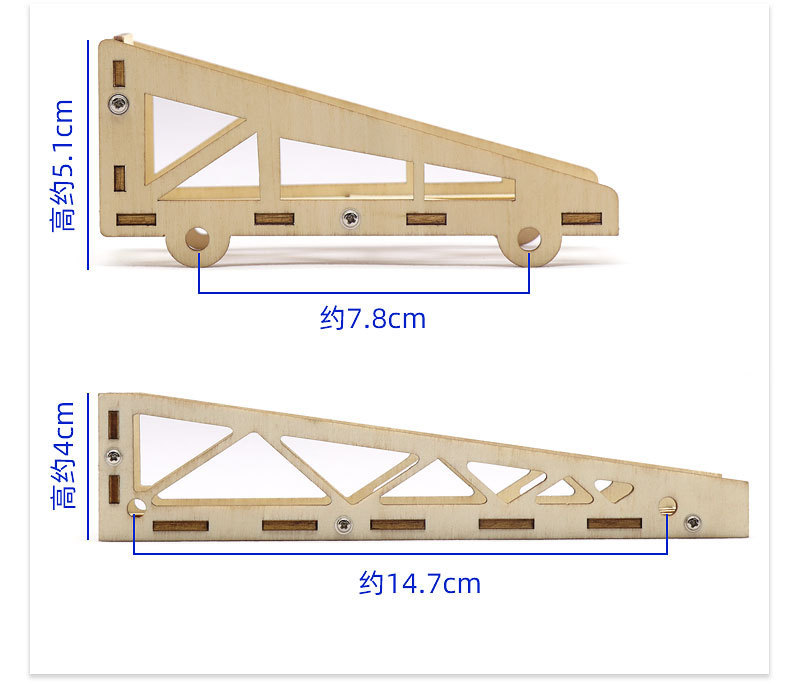 高约5.1cm

约7.8cm

高约4cm

约14.7cm