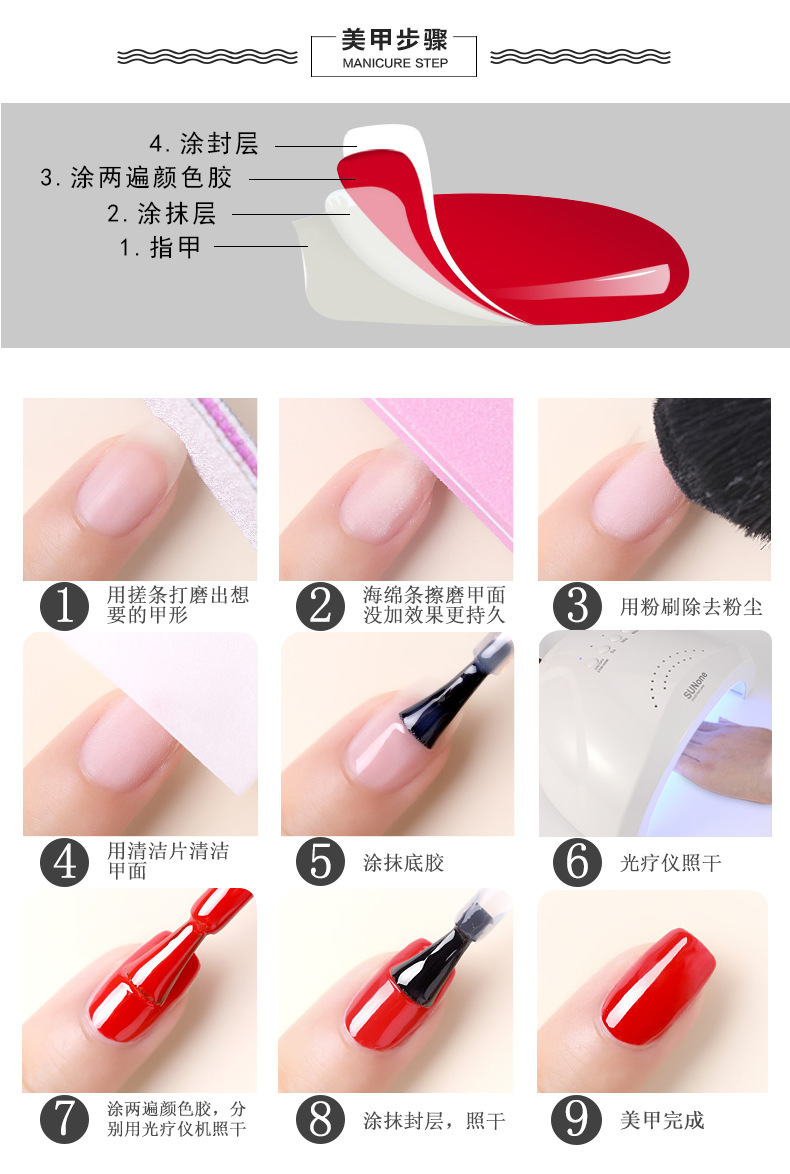 美甲步骤
MANICURE STEP

4. 涂封层
3. 涂两遍颜色胶
2. 涂抹层
1. 指甲

1 用搓条打磨出想要的甲形

2 海绵条擦磨甲面没加效果更持久

3 用粉刷除去粉尘

4 用清洁片清洁甲面

5 涂抹底胶

SUNone

6 光疗仪照干

7 涂两遍颜色胶，分别用光疗仪机照干

8 涂抹封层，照干

9 美甲完成