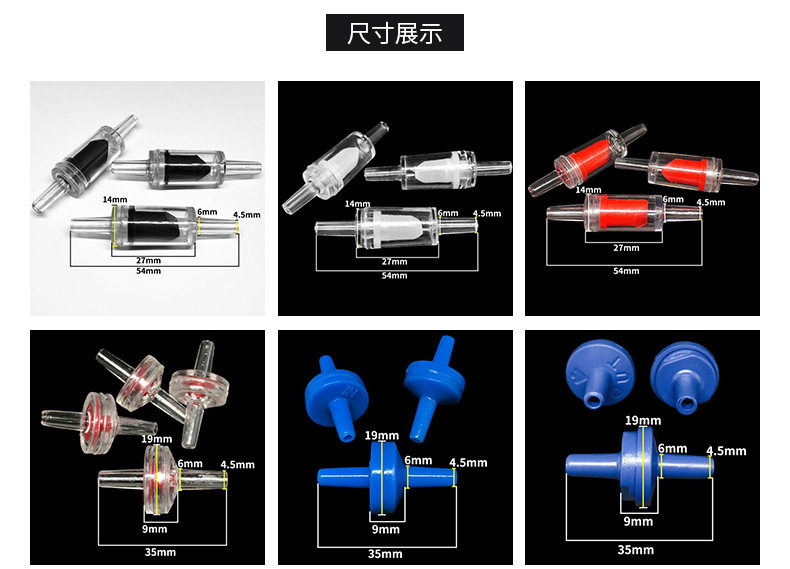 尺寸展示

14mm
6mm
4.5mm
27mm
54mm

14mm
6mm
4.5mm
27mm
54mm

14mm
6mm
4.5mm
27mm
54mm

19mm
6mm
4.5mm
9mm
35mm

19mm
6mm
4.5mm
9mm
35mm

19mm
6mm
4.5mm
9mm
35mm