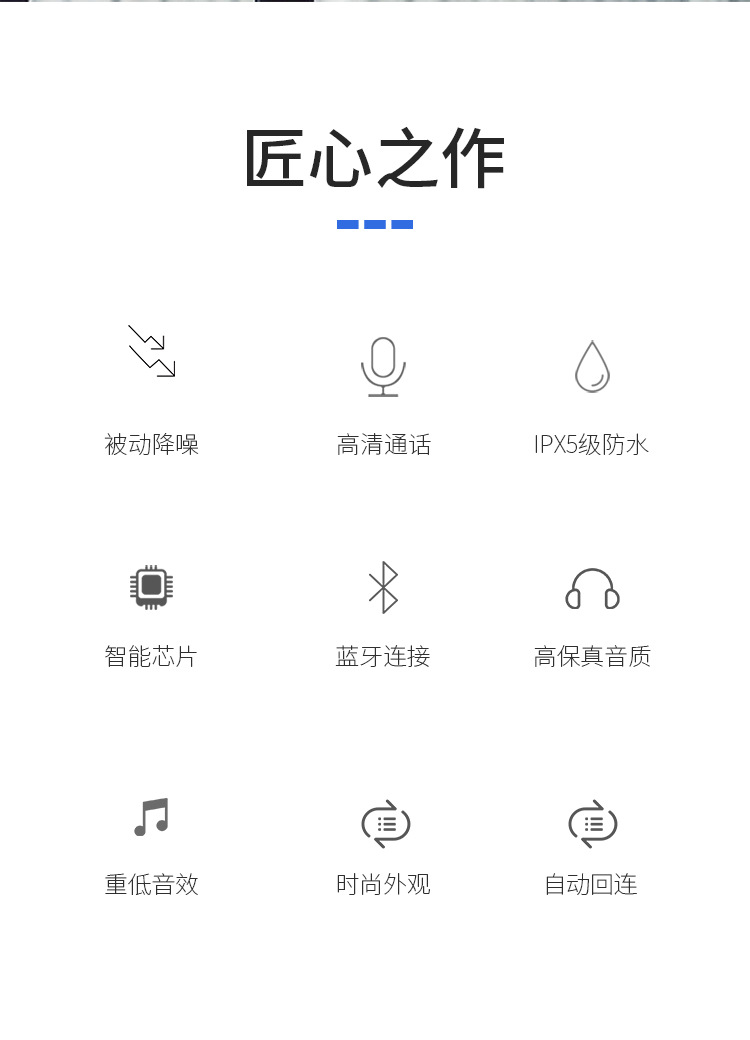 匠心之作

被动降噪

高清通话

IPX5级防水

智能芯片

蓝牙连接

高保真音质

重低音效

时尚外观

自动回连