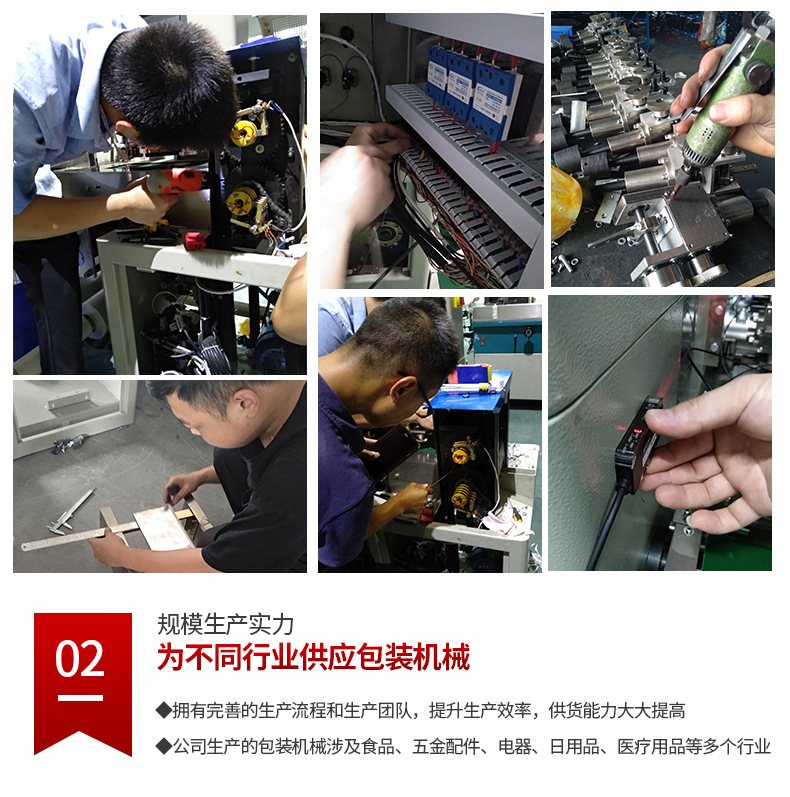 02

规模生产实力

为不同行业供应包装机械

◆拥有完善的生产流程和生产团队，提升生产效率，供货能力大大提高

◆公司生产的包装机械涉及食品、五金配件、电器、日用品、医疗用品等多个行业