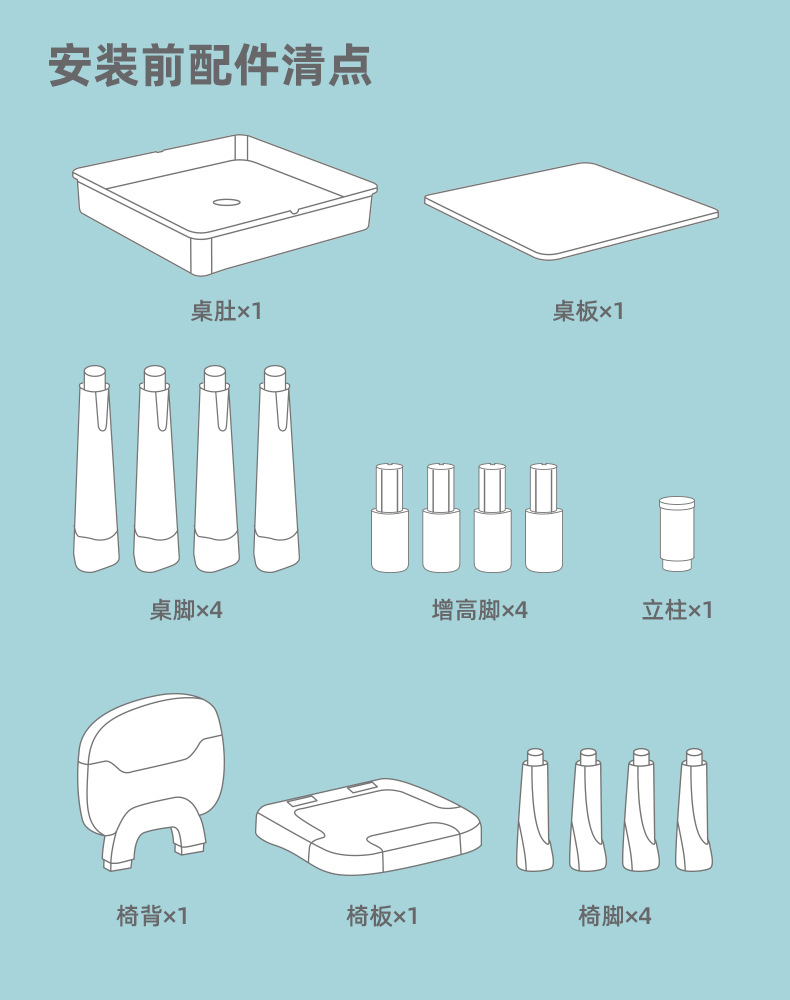 安装前配件清点

桌肚×1

桌板×1

桌脚×4

增高脚×4

立柱×1

椅背×1

椅板×1

椅脚×4