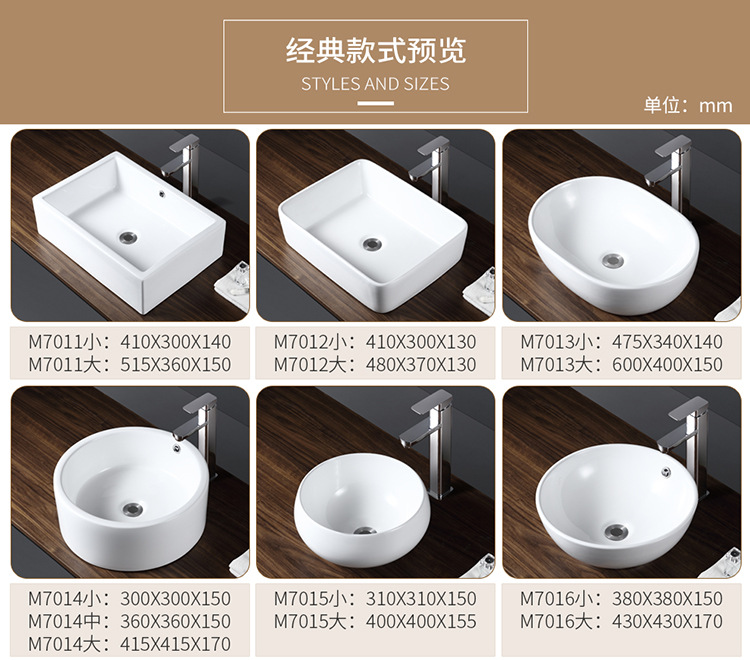 经典款式预览
STYLES AND SIZES

单位：mm

M7011小：410X300X140
M7011大：515X360X150

M7012小：410X300X130
M7012大：480X370X130

M7013小：475X340X140
M7013大：600X400X150

M7014小：300X300X150
M7014中：360X360X150
M7014大：415X415X170

M7015小：310X310X150
M7015大：400X400X155

M7016小：380X380X150
M7016大：430X430X170