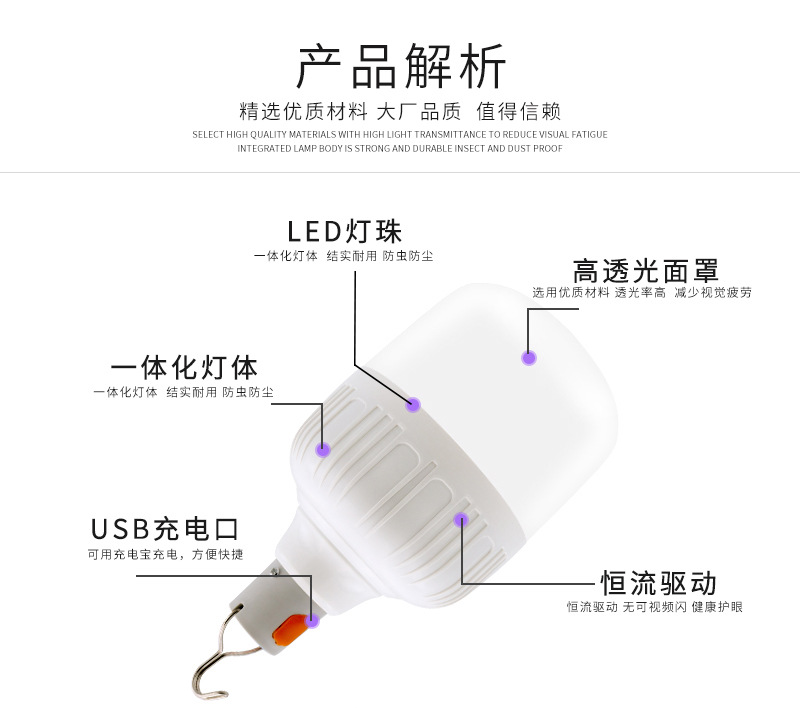 产品解析
精选优质材料 大厂品质 值得信赖
SELECT HIGH QUALITY MATERIALS WITH HIGH LIGHT TRANSMITTANCE TO REDUCE VISUAL FATIGUE
INTEGRATED LAMP BODY IS STRONG AND DURABLE INSECT AND DUST PROOF

LED灯珠
一体化灯体 结实耐用 防虫防尘

高透光面罩
选用优质材料 透光率高 减少视觉疲劳

一体化灯体
一体化灯体 结实耐用 防虫防尘

USB充电口
可用充电宝充电，方便快捷

恒流驱动
恒流驱动 无可视频闪 健康护眼