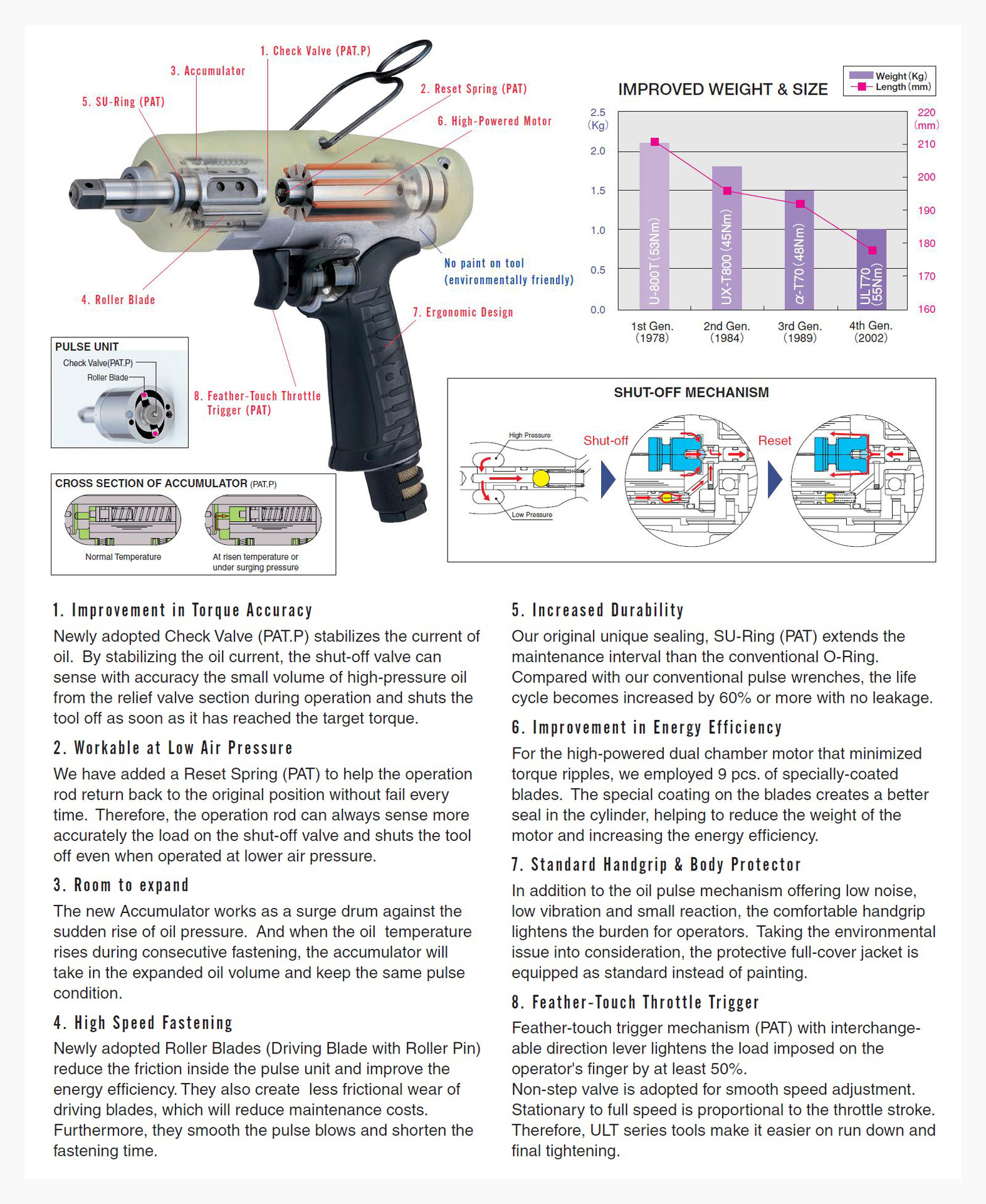 1. Check Valve (PAT.P)

3. Accumulator

5. SU-Ring (PAT)

2. Reset Spring (PAT)

6. High-Powered Motor

No paint on tool (environmentally friendly)

4. Roller Blade

7. Ergonomic Design

8. Feather-Touch Throttle Trigger (PAT)

PULSE UNIT
Check Valve(PAT.P)
Roller Blade

CROSS SECTION OF ACCUMULATOR (PAT.P)
Normal Temperature
At risen temperature or under surging pressure

IMPROVED WEIGHT & SIZE

Weight (Kg)
Length (mm)

2.5 (Kg)
2.0
1.5
1.0
0.5
0.0

220 (mm)
210
200
190
180
170
160

U-800T (53Nm)
UX-T800 (45Nm)
α-T70 (48Nm)
ULT70 (55Nm)

1st Gen. (1978)
2nd Gen. (1984)
3rd Gen. (1989)
4th Gen. (2002)

SHUT-OFF MECHANISM
High Pressure
Low Pressure
Shut-off
Reset

1. Improvement in Torque Accuracy
Newly adopted Check Valve (PAT.P) stabilizes the current of oil. By stabilizing the oil current, the shut-off valve can sense with accuracy the small volume of high-pressure oil from the relief valve section during operation and shuts the tool off as soon as it has reached the target torque.

2. Workable at Low Air Pressure
We have added a Reset Spring (PAT) to help the operation rod return back to the original position without fail every time. Therefore, the operation rod can always sense more accurately the load on the shut-off valve and shuts the tool off even when operated at lower air pressure.

3. Room to expand
The new Accumulator works as a surge drum against the sudden rise of oil pressure. And when the oil temperature rises during consecutive fastening, the accumulator will take in the expanded oil volume and keep the same pulse condition.

4. High Speed Fastening
Newly adopted Roller Blades (Driving Blade with Roller Pin) reduce the friction inside the pulse unit and improve the energy efficiency. They also create less frictional wear of driving blades, which will reduce maintenance costs. Furthermore, they smooth the pulse blows and shorten the fastening time.

5. Increased Durability
Our original unique sealing, SU-Ring (PAT) extends the maintenance interval than the conventional O-Ring. Compared with our conventional pulse wrenches, the life cycle becomes increased by 60% or more with no leakage.

6. Improvement in Energy Efficiency
For the high-powered dual chamber motor that minimized torque ripples, we employed 9 pcs. of specially-coated blades. The special coating on the blades creates a better seal in the cylinder, helping to reduce the weight of the motor and increasing the energy efficiency.

7. Standard Handgrip & Body Protector
In addition to the oil pulse mechanism offering low noise, low vibration and small reaction, the comfortable handgrip lightens the burden for operators. Taking the environmental issue into consideration, the protective full-cover jacket is equipped as standard instead of painting.

8. Feather-Touch Throttle Trigger
Feather-touch trigger mechanism (PAT) with interchangeable direction lever lightens the load imposed on the operator's finger by at least 50%.
Non-step valve is adopted for smooth speed adjustment. Stationary to full speed is proportional to the throttle stroke. Therefore, ULT series tools make it easier on run down and final tightening.