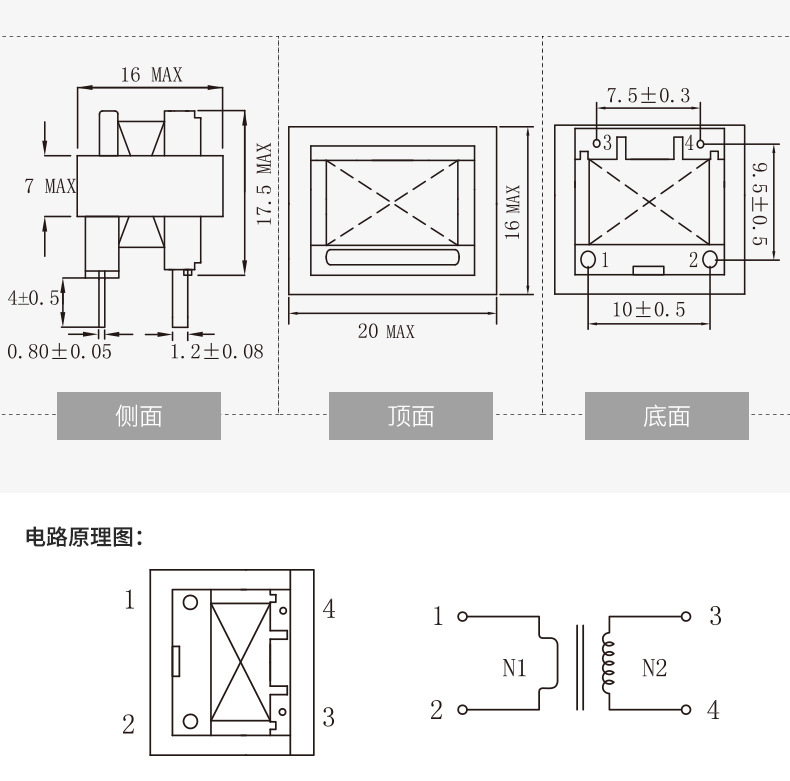 16 MAX
7 MAX
17.5 MAX
4±0.5
0.80±0.05
1.2±0.08

16 MAX
20 MAX

7.5±0.3
3
4
9.5±0.5
1
2
10±0.5

侧面
顶面
底面

电路原理图：

1
2
4
3

1
2
N1
N2
3
4