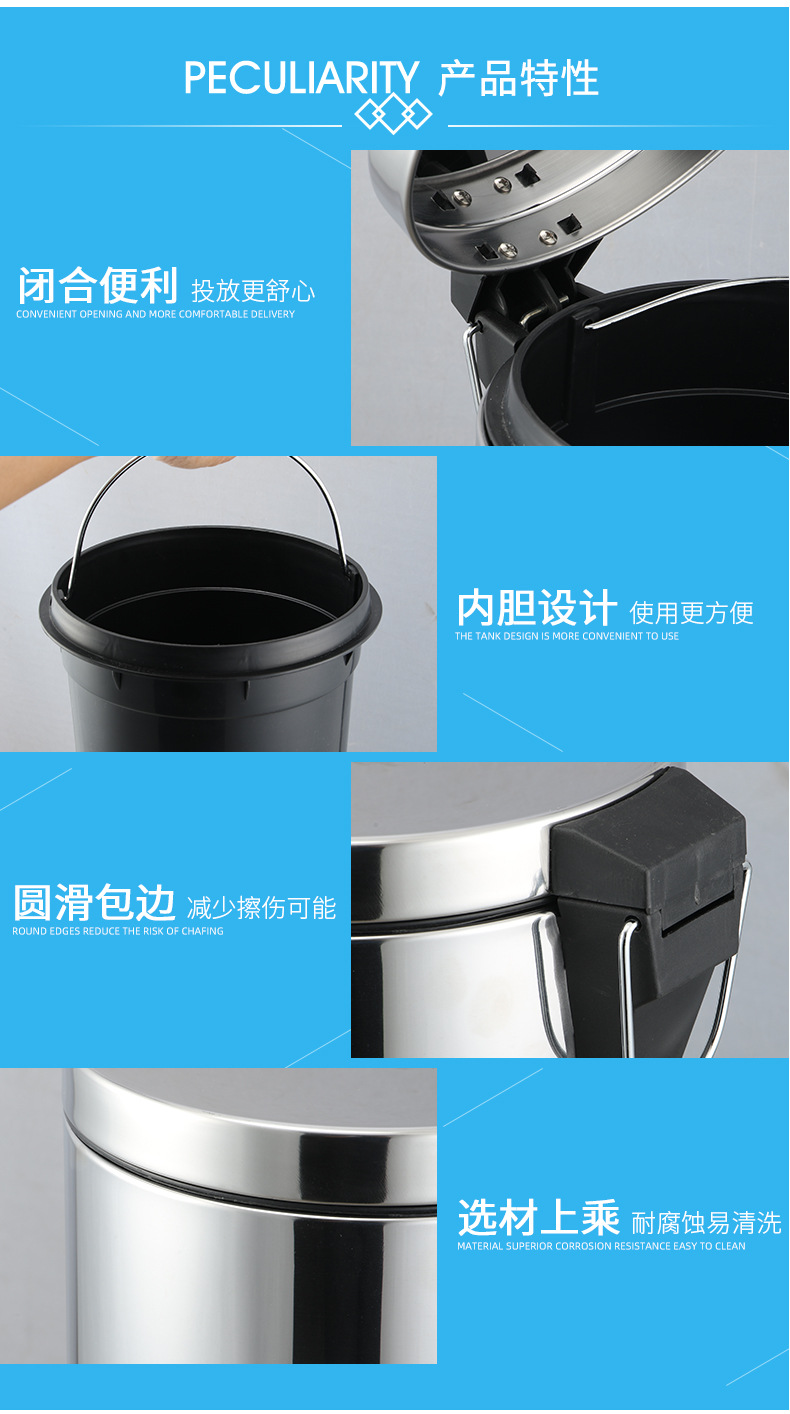 PECULIARITY 产品特性

闭合便利 投放更舒心
CONVENIENT OPENING AND MORE COMFORTABLE DELIVERY

内胆设计 使用更方便
THE TANK DESIGN IS MORE CONVENIENT TO USE

圆滑包边 减少擦伤可能
ROUND EDGES REDUCE THE RISK OF CHAFING

选材上乘 耐腐蚀易清洗
MATERIAL SUPERIOR CORROSION RESISTANCE EASY TO CLEAN