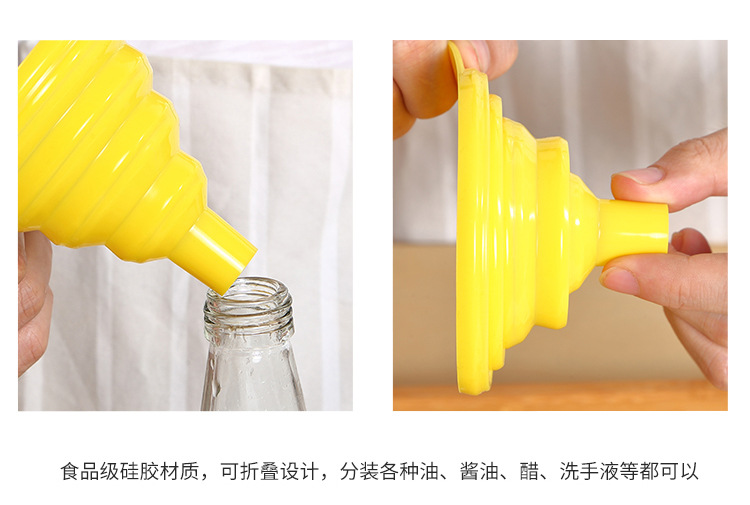 食品级硅胶材质，可折叠设计，分装各种油、酱油、醋、洗手液等都可以