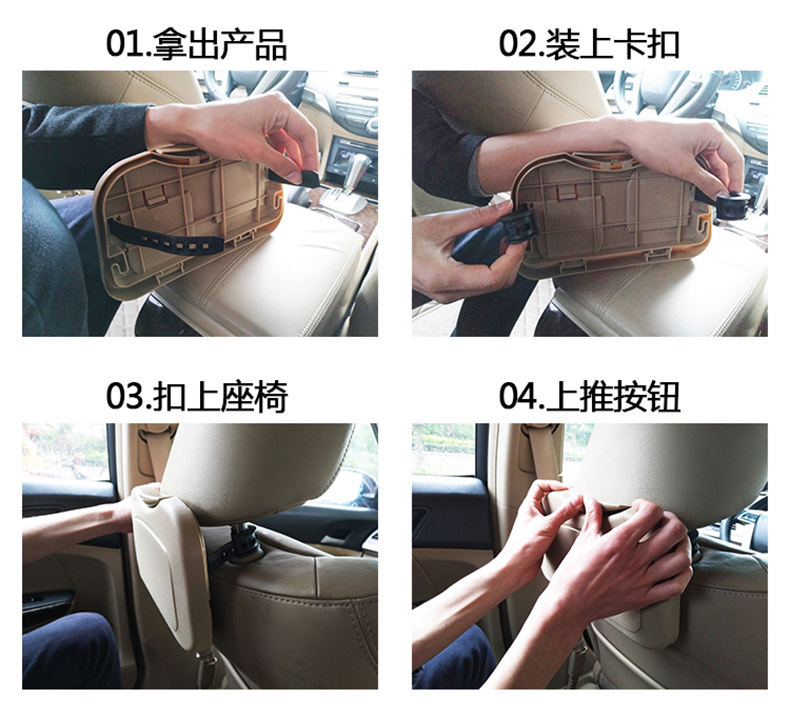 01.拿出产品

02.装上卡扣

03.扣上座椅

04.上推按钮