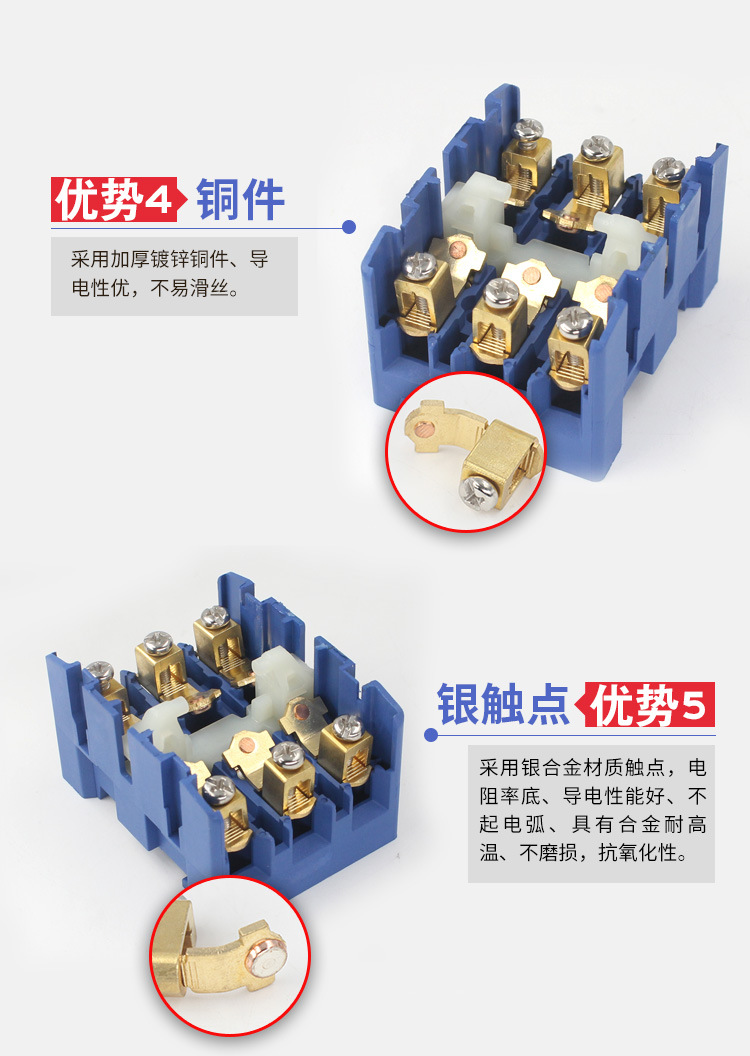 优势4 铜件

采用加厚镀锌铜件、导电性优，不易滑丝。

银触点 优势5

采用银合金材质触点，电阻率底、导电性能好、不起电弧、具有合金耐高温、不磨损，抗氧化性。