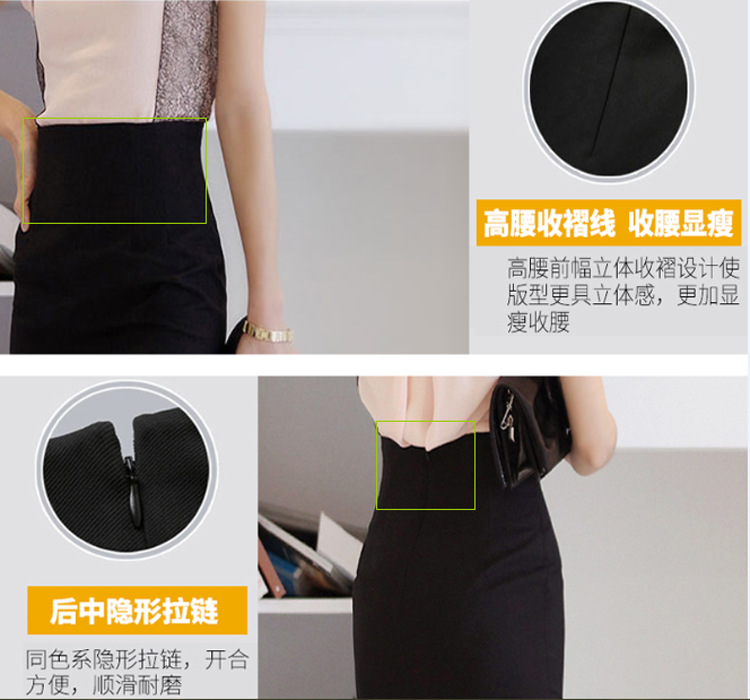 高腰收褶线 收腰显瘦

高腰前幅立体收褶设计使版型更具立体感，更加显瘦收腰

后中隐形拉链

同色系隐形拉链，开合方便，顺滑耐磨